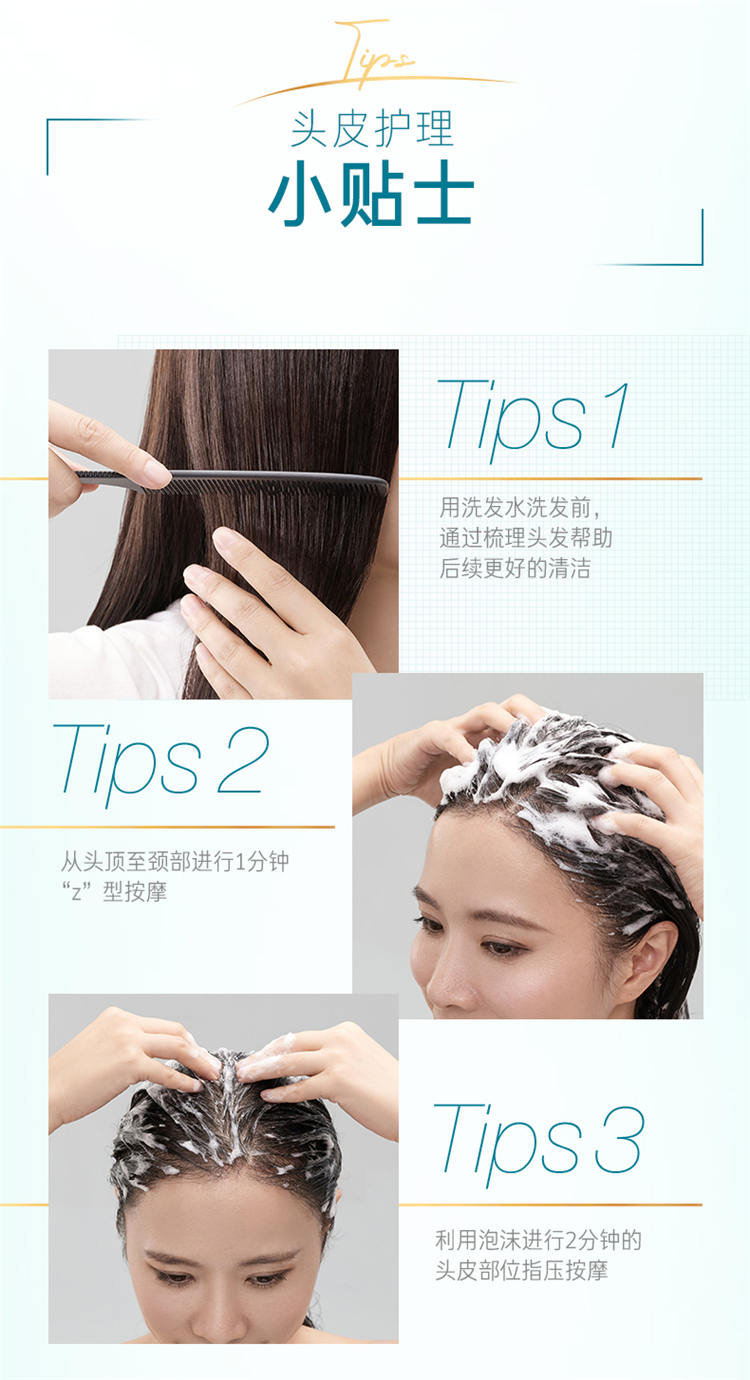 Tips

头皮护理

小贴士

Tips 1

用洗发水洗发前，通过梳理头发帮助后续更好的清洁

Tips 2

从头顶至颈部进行1分钟“z”型按摩

Tips 3

利用泡沫进行2分钟的头皮部位指压按摩