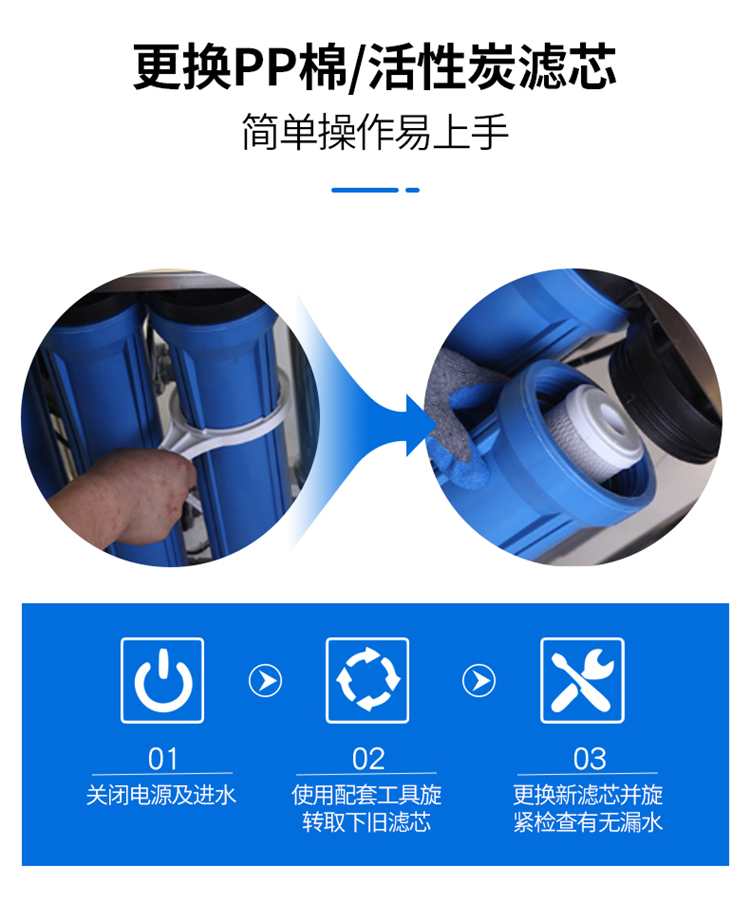 更换PP棉/活性炭滤芯

简单操作易上手

01
关闭电源及进水

02
使用配套工具旋转取下旧滤芯

03
更换新滤芯并旋紧检查有无漏水