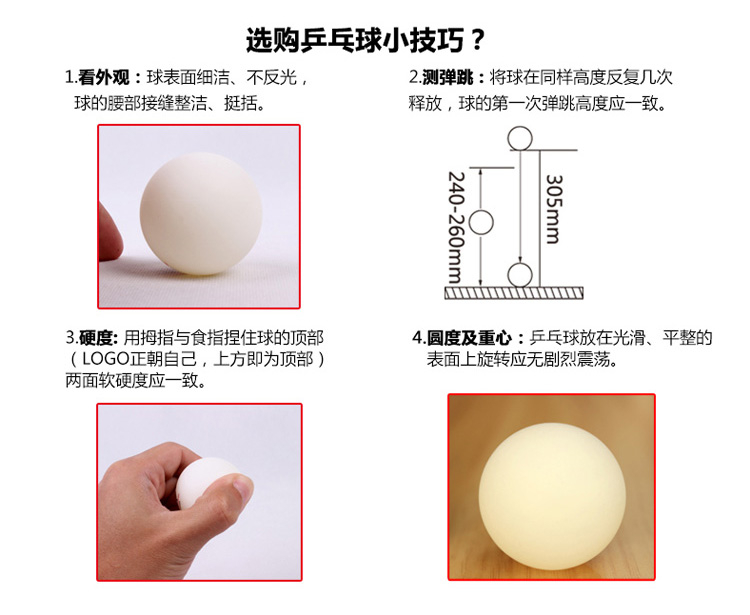 选购乒乓球小技巧？

1.看外观：球表面细洁、不反光，球的腰部接缝整洁、挺括。

2.测弹跳：将球在同样高度反复几次释放，球的第一次弹跳高度应一致。

240-260mm

305mm

3.硬度: 用拇指与食指捏住球的顶部（LOGO正朝自己，上方即为顶部）两面软硬度应一致。

4.圆度及重心：乒乓球放在光滑、平整的表面上旋转应无剧烈震荡。