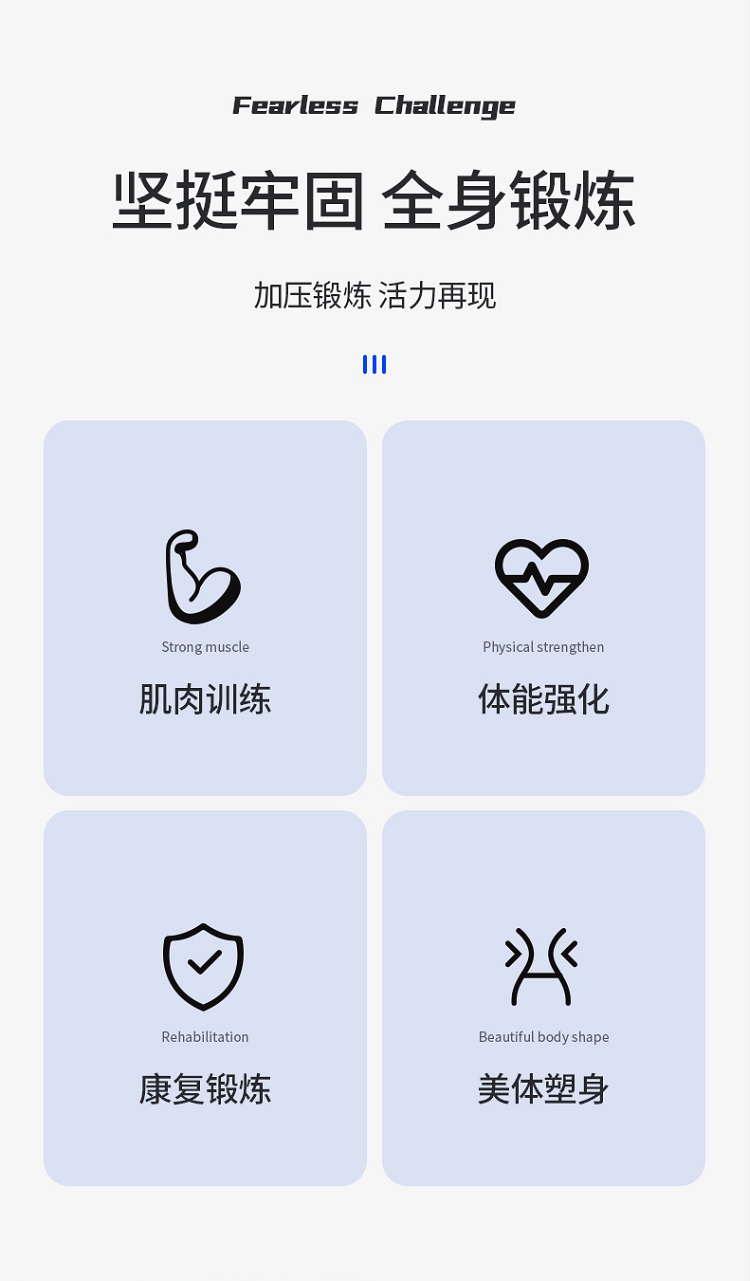 Fearless Challenge

坚挺牢固 全身锻炼

加压锻炼 活力再现

Strong muscle

肌肉训练

Physical strengthen

体能强化

Rehabilitation

康复锻炼

Beautiful body shape

美体塑身