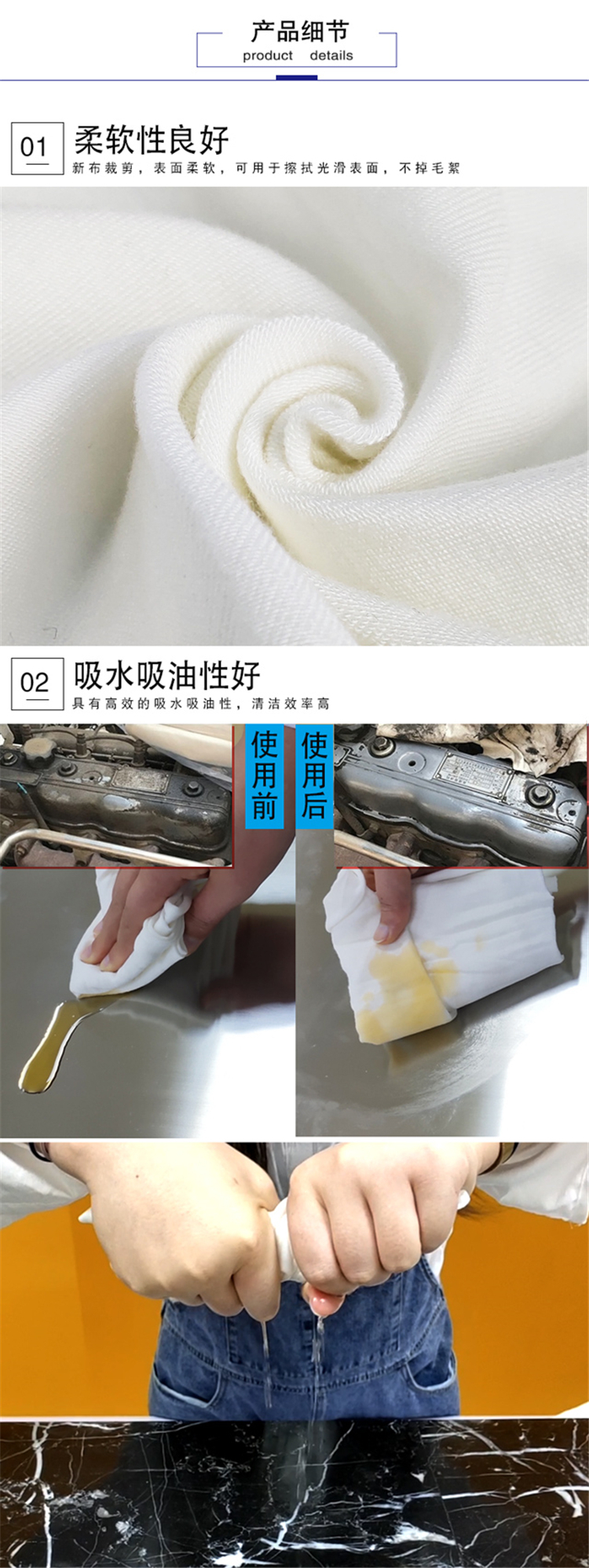 产品细节
product details

01 柔软性良好
新布裁剪，表面柔软，可用于擦拭光滑表面，不掉毛絮

02 吸水吸油性好
具有高效的吸水吸油性，清洁效率高

使用前

使用后