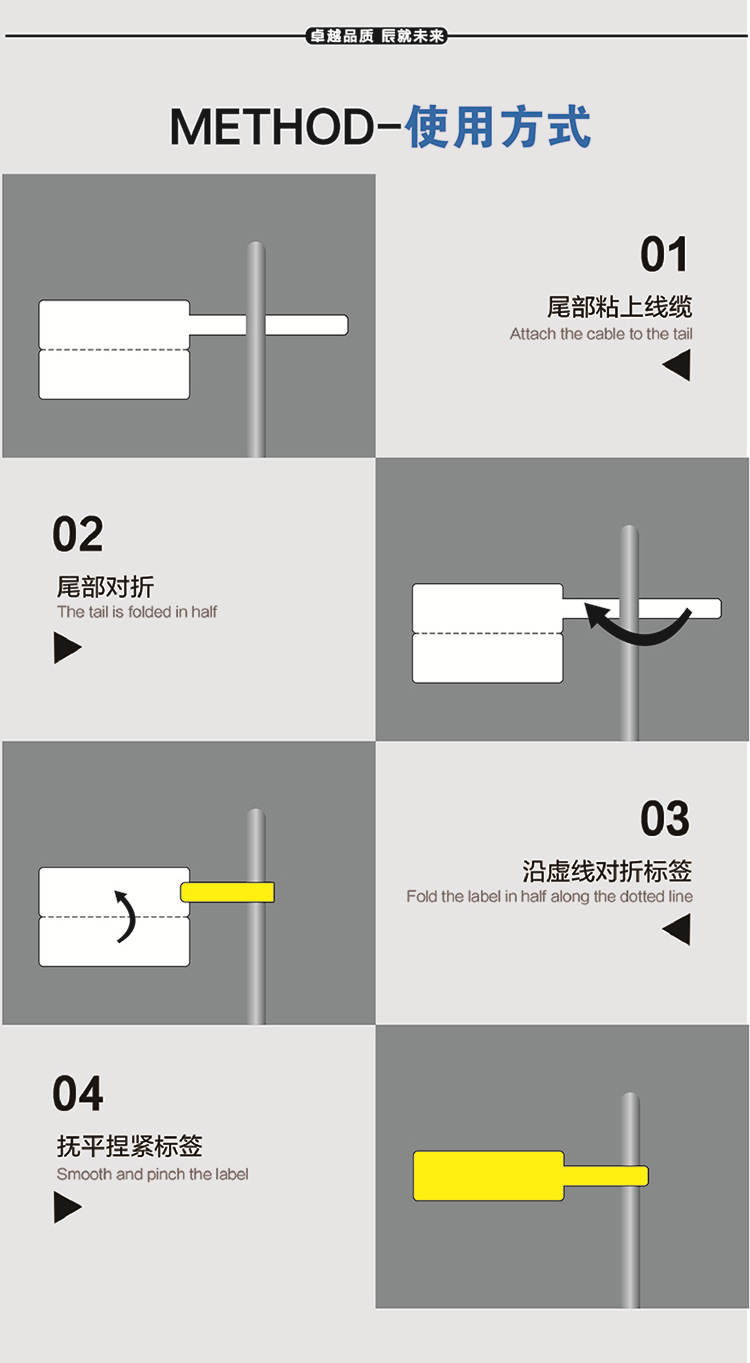 卓越品质 辰就未来

METHOD-使用方式

01
尾部粘上线缆
Attach the cable to the tail

02
尾部对折
The tail is folded in half

03
沿虚线对折标签
Fold the label in half along the dotted line

04
抚平捏紧标签
Smooth and pinch the label