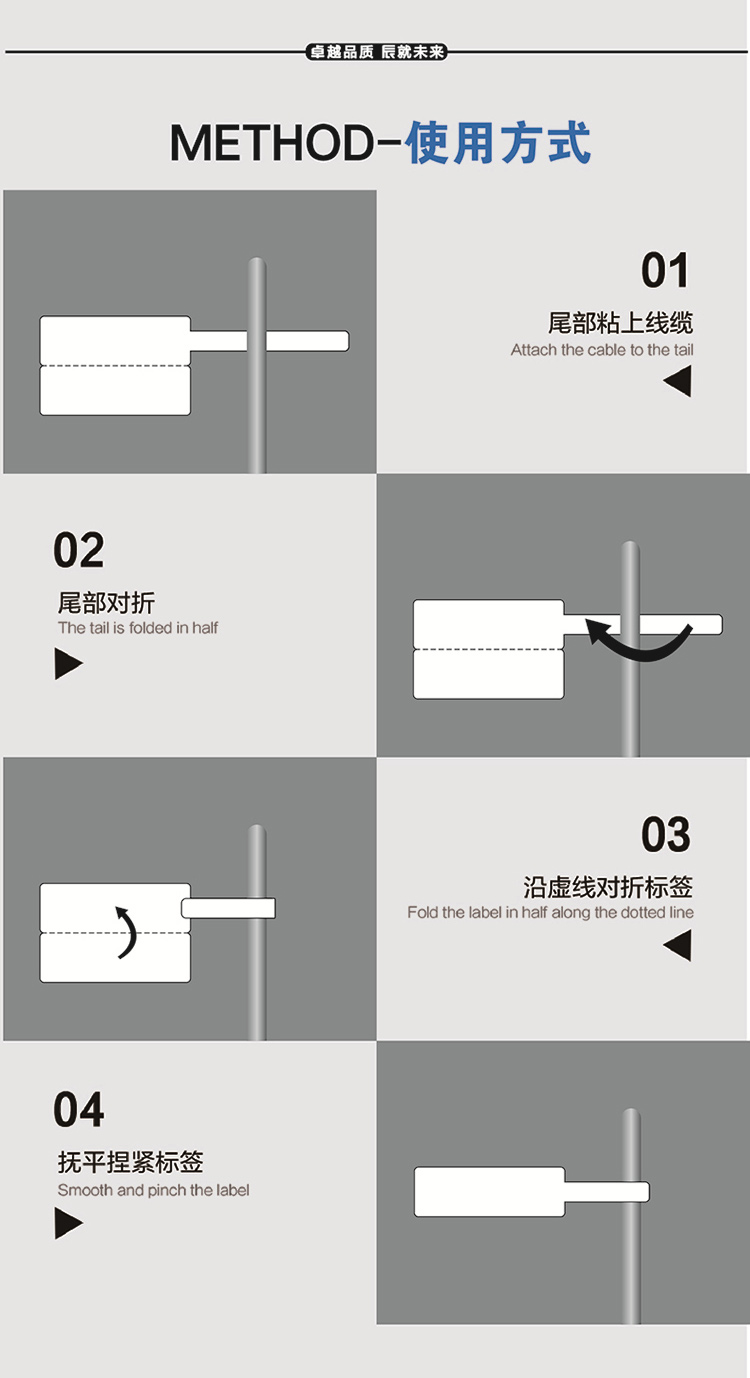 卓越品质 辰就未来

METHOD-使用方式

01
尾部粘上线缆
Attach the cable to the tail

02
尾部对折
The tail is folded in half

03
沿虚线对折标签
Fold the label in half along the dotted line

04
抚平捏紧标签
Smooth and pinch the label