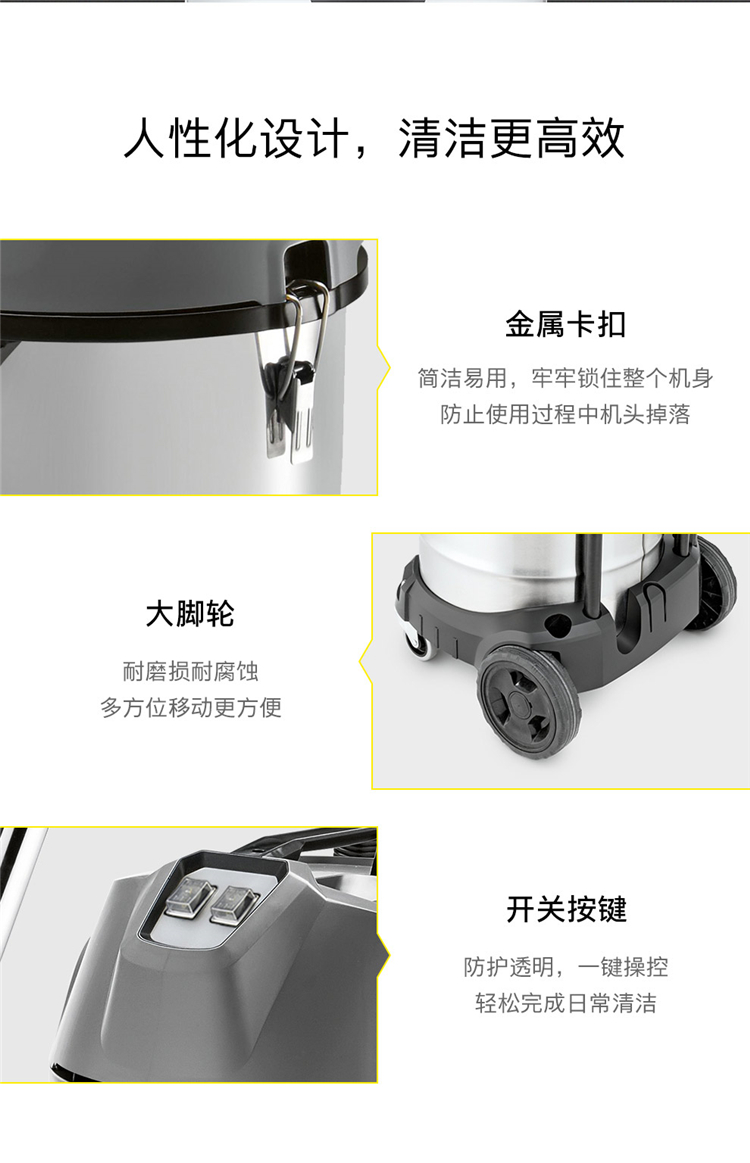 人性化设计，清洁更高效

金属卡扣

简洁易用，牢牢锁住整个机身
防止使用过程中机头掉落

大脚轮

耐磨损耐腐蚀
多方位移动更方便

开关按键

防护透明，一键操控
轻松完成日常清洁