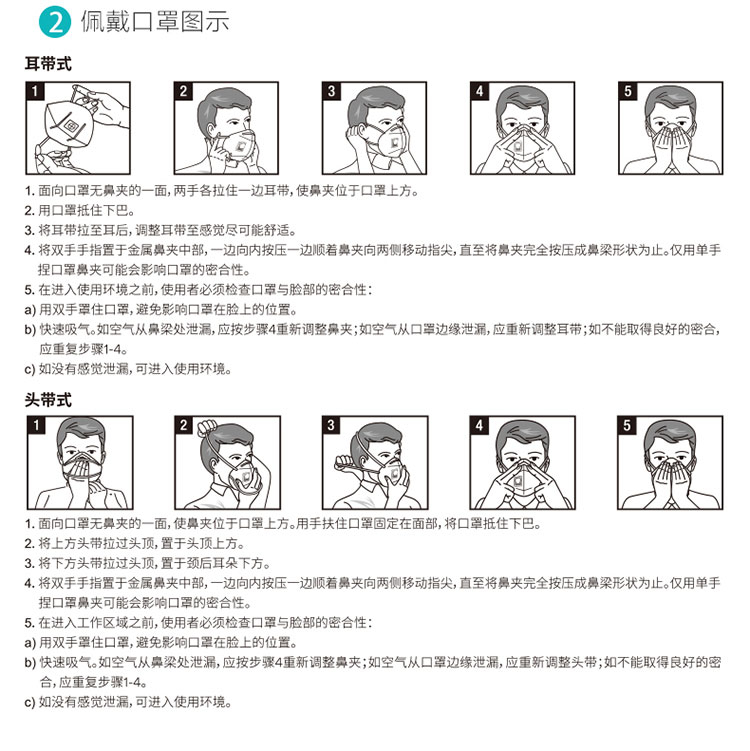 2 佩戴口罩图示

耳带式

1

2

3

4

5

1. 面向口罩无鼻夹的一面，两手各拉住一边耳带，使鼻夹位于口罩上方。
2. 用口罩抵住下巴。
3. 将耳带拉至耳后，调整耳带至感觉尽可能舒适。
4. 将双手手指置于金属鼻夹中部，一边向内按压一边顺着鼻夹向两侧移动指尖，直至将鼻夹完全按压成鼻梁形状为止。仅用单手捏口罩鼻夹可能会影响口罩的密合性。
5. 在进入使用环境之前，使用者必须检查口罩与脸部的密合性：
a) 用双手罩住口罩，避免影响口罩在脸上的位置。
b) 快速吸气。如空气从鼻梁处泄漏，应按步骤4重新调整鼻夹；如空气从口罩边缘泄漏，应重新调整耳带；如不能取得良好的密合，应重复步骤1-4。
c) 如没有感觉泄漏，可进入使用环境。

头带式

1

2

3

4

5

1. 面向口罩无鼻夹的一面，使鼻夹位于口罩上方。用手扶住口罩固定在面部，将口罩抵住下巴。
2. 将上方头带拉过头顶，置于头顶上方。
3. 将下方头带拉过头顶，置于颈后耳朵下方。
4. 将双手手指置于金属鼻夹中部，一边向内按压一边顺着鼻夹向两侧移动指尖，直至将鼻夹完全按压成鼻梁形状为止。仅用单手捏口罩鼻夹可能会影响口罩的密合性。
5. 在进入工作区域之前，使用者必须检查口罩与脸部的密合性：
a) 用双手罩住口罩，避免影响口罩在脸上的位置。
b) 快速吸气。如空气从鼻梁处泄漏，应按步骤4重新调整鼻夹；如空气从口罩边缘泄漏，应重新调整头带；如不能取得良好的密合，应重复步骤1-4。
c) 如没有感觉泄漏，可进入使用环境。