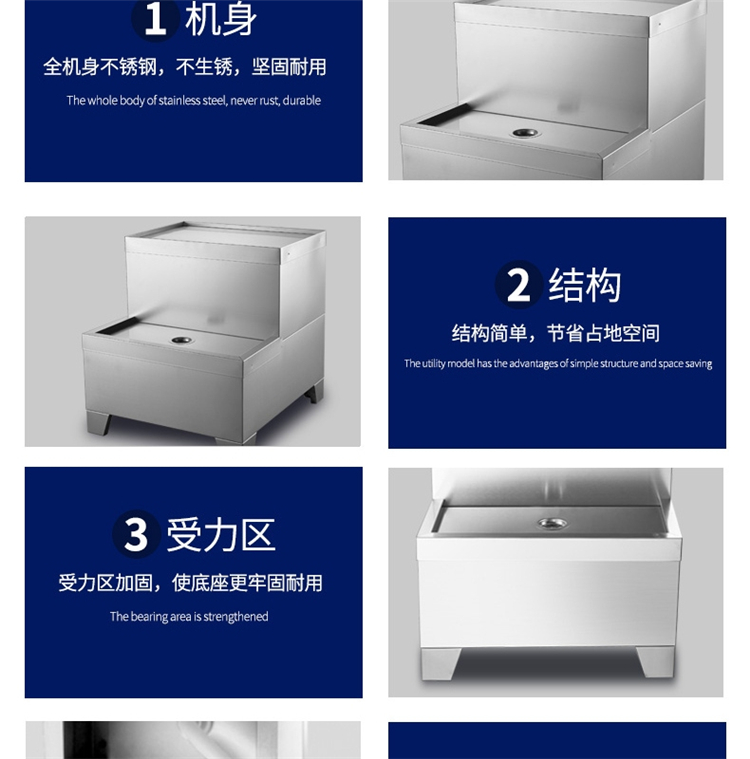 1 机身

全机身不锈钢，不生锈，坚固耐用

The whole body of stainless steel, never rust, durable

2 结构

结构简单，节省占地空间

The utility model has the advantages of simple structure and space saving

3 受力区

受力区加固，使底座更牢固耐用

The bearing area is strengthened