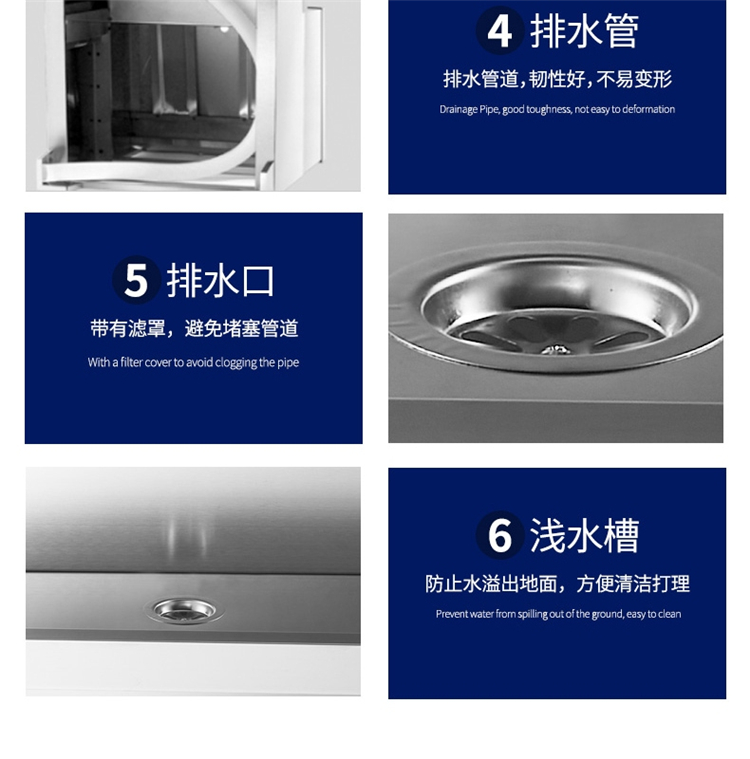 4 排水管

排水管道，韧性好，不易变形

Drainage Pipe, good toughness, not easy to deformation

5 排水口

带有滤罩，避免堵塞管道

With a filter cover to avoid clogging the pipe

6 浅水槽

防止水溢出地面，方便清洁打理

Prevent water from spilling out of the ground, easy to clean