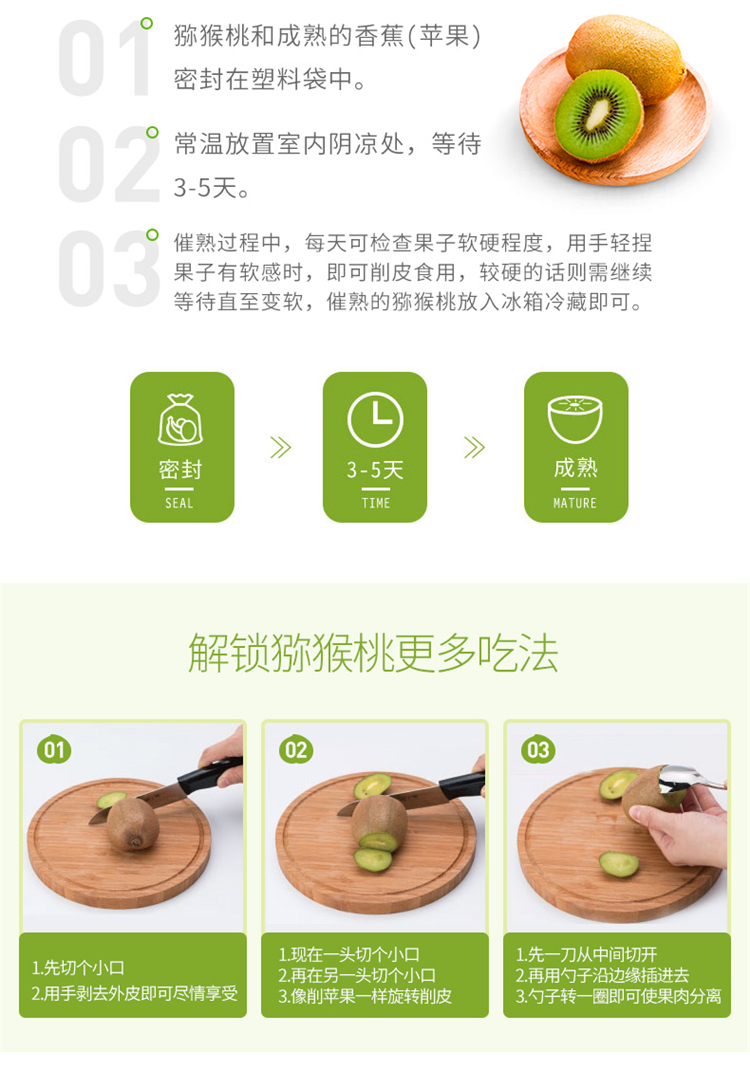 01 猕猴桃和成熟的香蕉(苹果)密封在塑料袋中。

02 常温放置室内阴凉处，等待3-5天。

03 催熟过程中，每天可检查果子软硬程度，用手轻捏果子有软感时，即可削皮食用，较硬的话则需继续等待直至变软，催熟的猕猴桃放入冰箱冷藏即可。

密封
SEAL

3-5天
TIME

成熟
MATURE

解锁猕猴桃更多吃法

01
1.先切个小口
2.用手剥去外皮即可尽情享受

02
1.现在一头切个小口
2.再在另一头切个小口
3.像削苹果一样旋转削皮

03
1.先一刀从中间切开
2.再用勺子沿边缘插进去
3.勺子转一圈即可使果肉分离