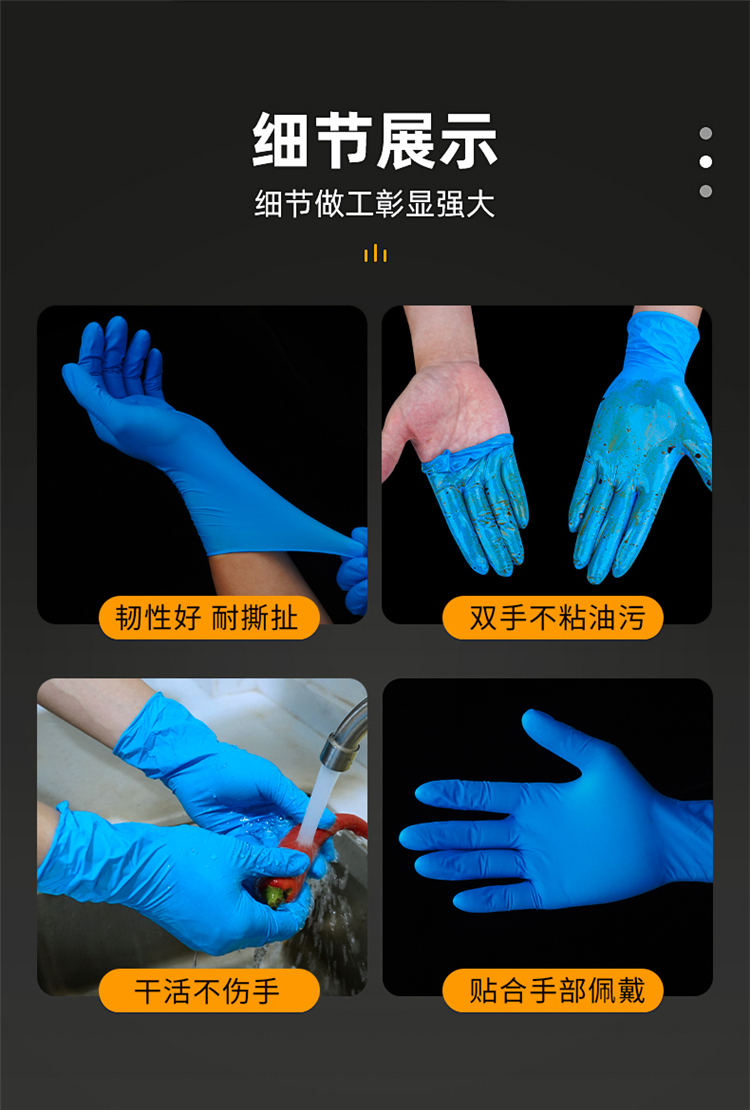 细节展示

细节做工彰显强大

韧性好 耐撕扯

双手不粘油污

干活不伤手

贴合手部佩戴