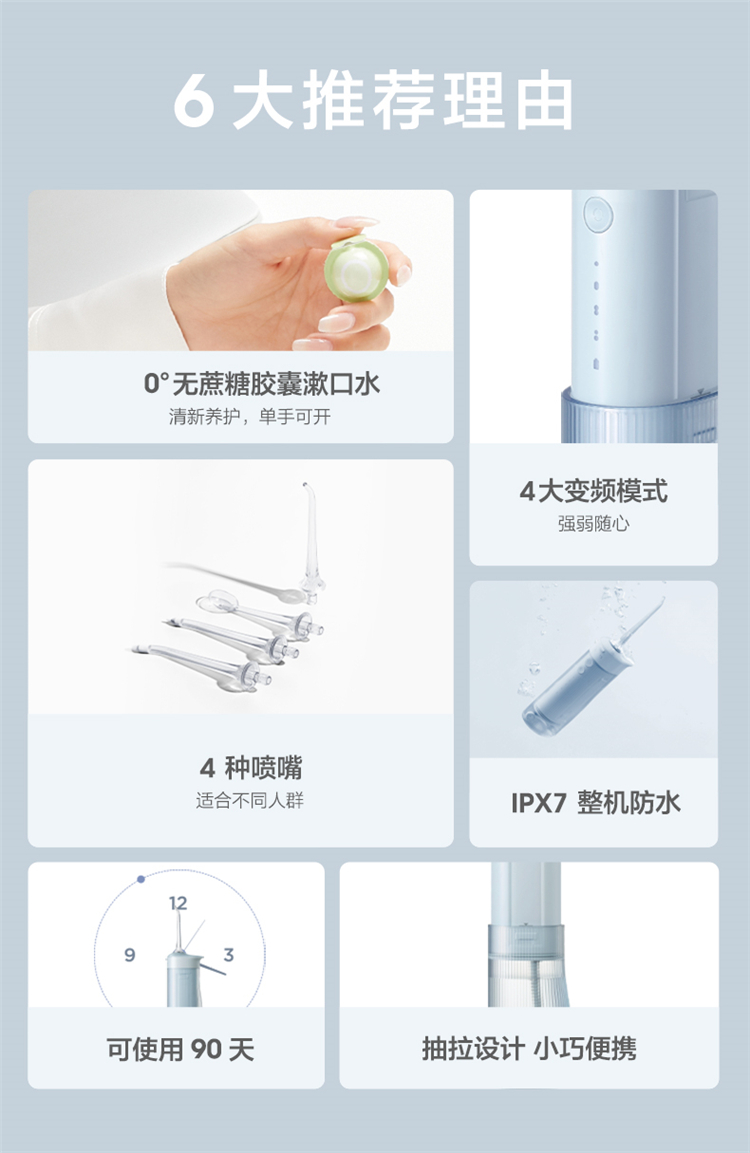 6 大推荐理由

0° 无蔗糖胶囊漱口水
清新养护，单手可开

4大变频模式
强弱随心

4 种喷嘴
适合不同人群

IPX7 整机防水

12
9
3

可使用 90 天

抽拉设计 小巧便携