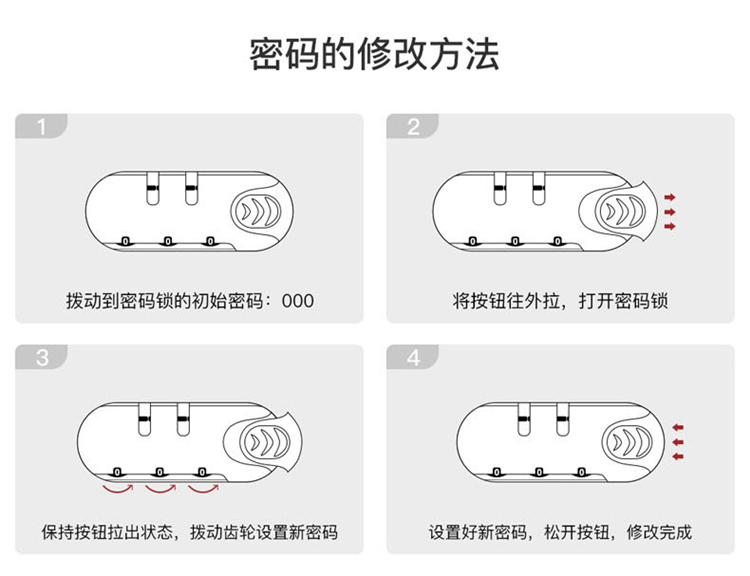 密码的修改方法

1

0 0 0

拨动到密码锁的初始密码：000

2

0 0 0

将按钮往外拉，打开密码锁

3

0 0 0

保持按钮拉出状态，拨动齿轮设置新密码

4

0 0 0

设置好新密码，松开按钮，修改完成