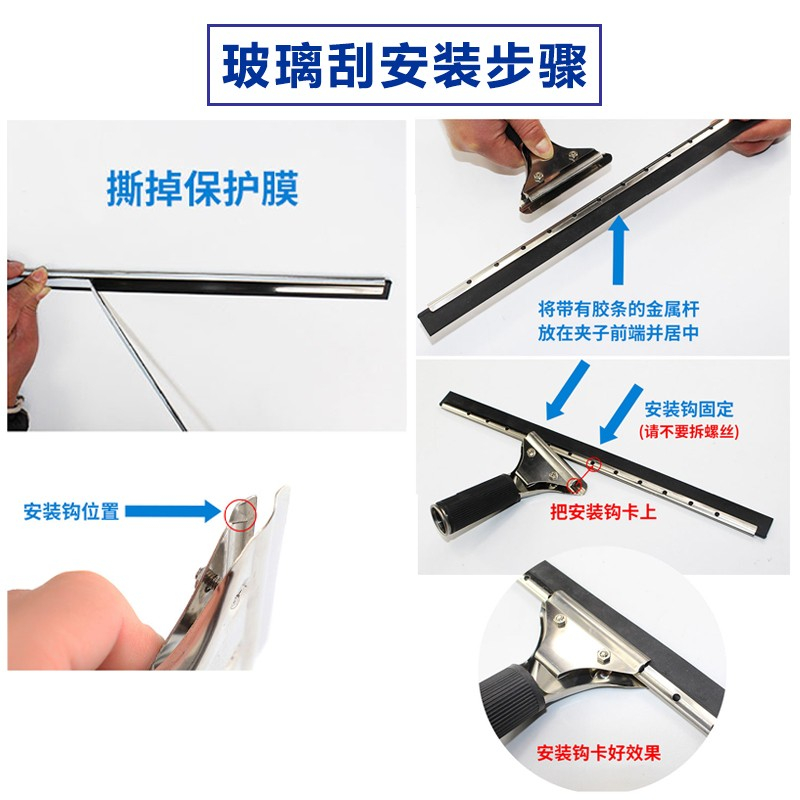 玻璃刮安装步骤

撕掉保护膜

将带有胶条的金属杆
放在夹子前端并居中

安装钩固定
(请不要拆螺丝)

把安装钩卡上

安装钩位置

安装钩卡好效果