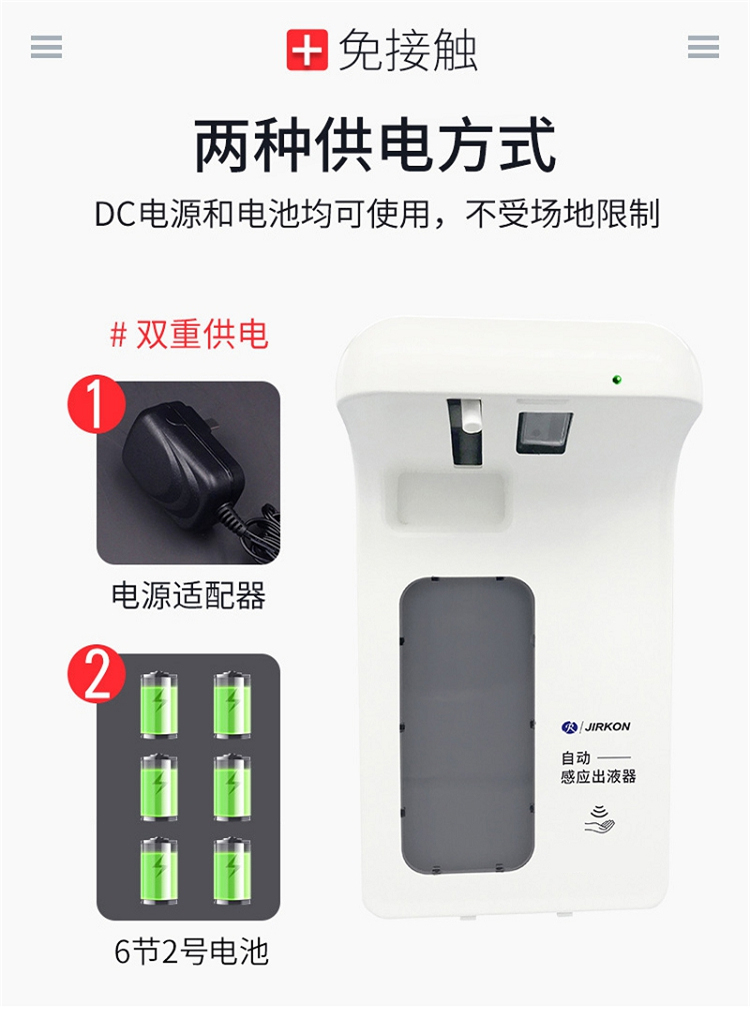 免接触

两种供电方式

DC电源和电池均可使用，不受场地限制

# 双重供电

1

电源适配器

2

6节2号电池

JIRKON

自动
感应出液器