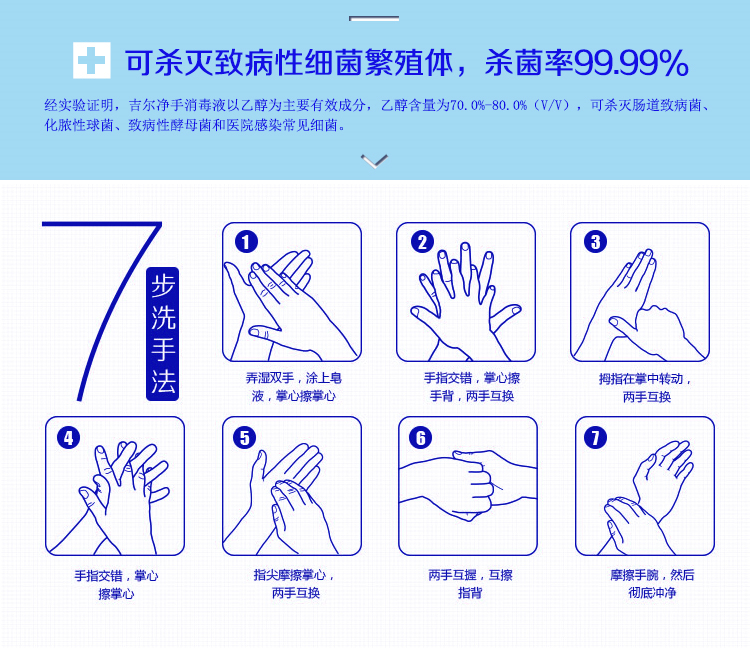 可杀灭致病性细菌繁殖体，杀菌率99.99%

经实验证明，吉尔净手消毒液以乙醇为主要有效成分，乙醇含量为70.0%-80.0%（V/V），可杀灭肠道致病菌、化脓性球菌、致病性酵母菌和医院感染常见细菌。

7

步洗手法

1
弄湿双手，涂上皂液，掌心擦掌心

2
手指交错，掌心擦手背，两手互换

3
拇指在掌中转动，两手互换

4
手指交错，掌心擦掌心

5
指尖摩擦掌心，两手互换

6
两手互握，互擦指背

7
摩擦手腕，然后彻底冲净