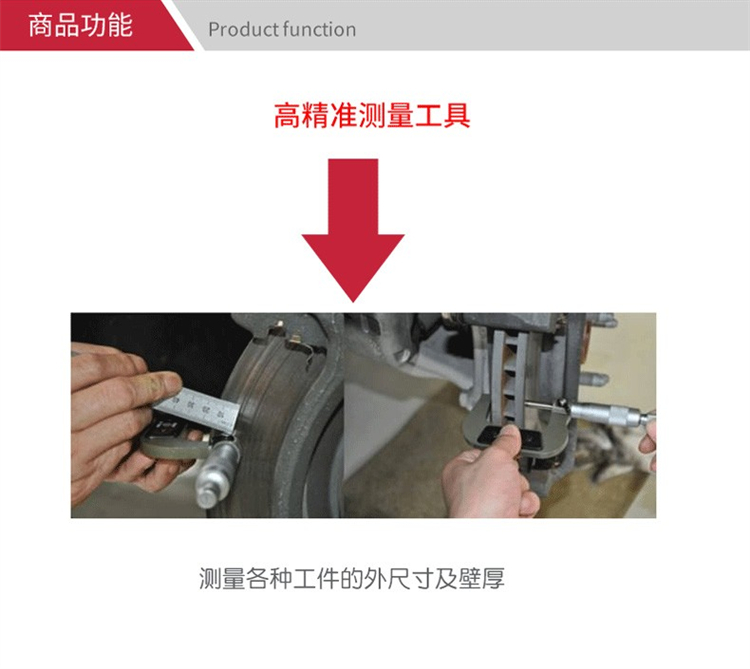 商品功能 Product function

高精准测量工具

测量各种工件的外尺寸及壁厚