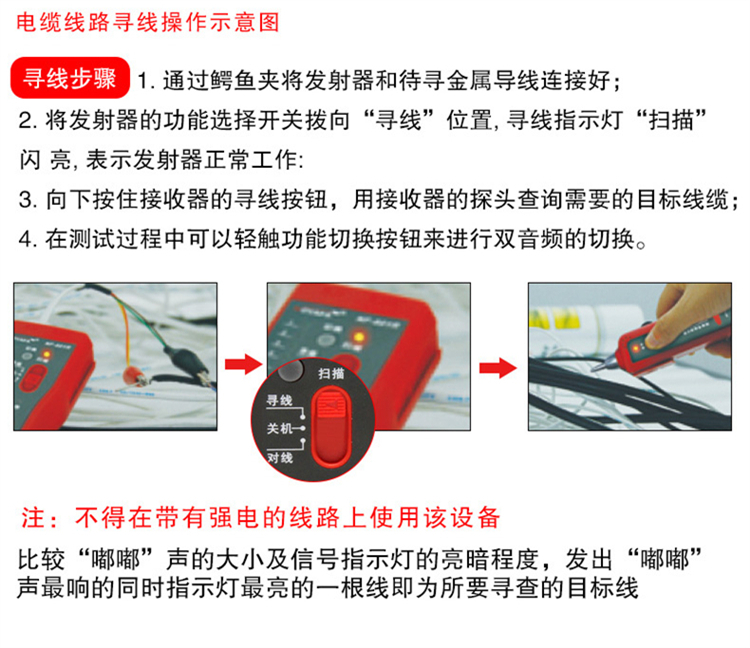 电缆线路寻线操作示意图

寻线步骤 1. 通过鳄鱼夹将发射器和待寻金属导线连接好;
2. 将发射器的功能选择开关拨向“寻线”位置, 寻线指示灯“扫描”闪 亮, 表示发射器正常工作:
3. 向下按住接收器的寻线按钮，用接收器的探头查询需要的目标线缆;
4. 在测试过程中可以轻触功能切换按钮来进行双音频的切换。

扫描
寻线
关机
对线

注：不得在带有强电的线路上使用该设备

比较“嘟嘟”声的大小及信号指示灯的亮暗程度，发出“嘟嘟”声最响的同时指示灯最亮的一根线即为所要寻查的目标线