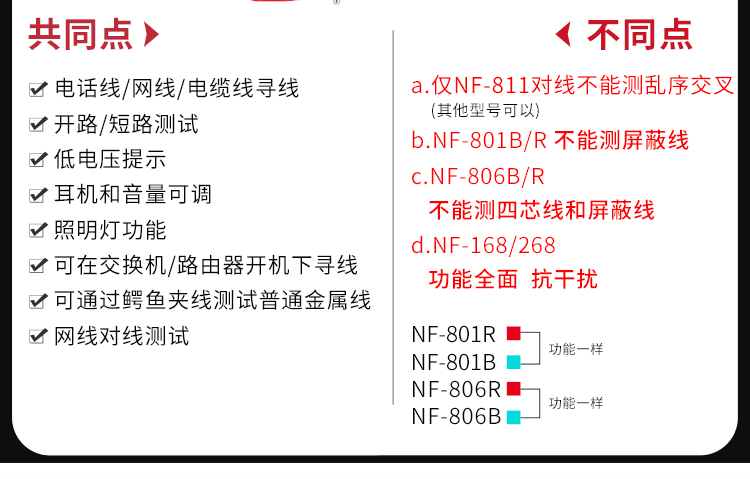 共同点

☑ 电话线/网线/电缆线寻线
☑ 开路/短路测试
☑ 低电压提示
☑ 耳机和音量可调
☑ 照明灯功能
☑ 可在交换机/路由器开机下寻线
☑ 可通过鳄鱼夹线测试普通金属线
☑ 网线对线测试

不同点

a.仅NF-811对线不能测乱序交叉
(其他型号可以)

b.NF-801B/R 不能测屏蔽线

c.NF-806B/R
不能测四芯线和屏蔽线

d.NF-168/268
功能全面 抗干扰

NF-801R
NF-801B
功能一样

NF-806R
NF-806B
功能一样