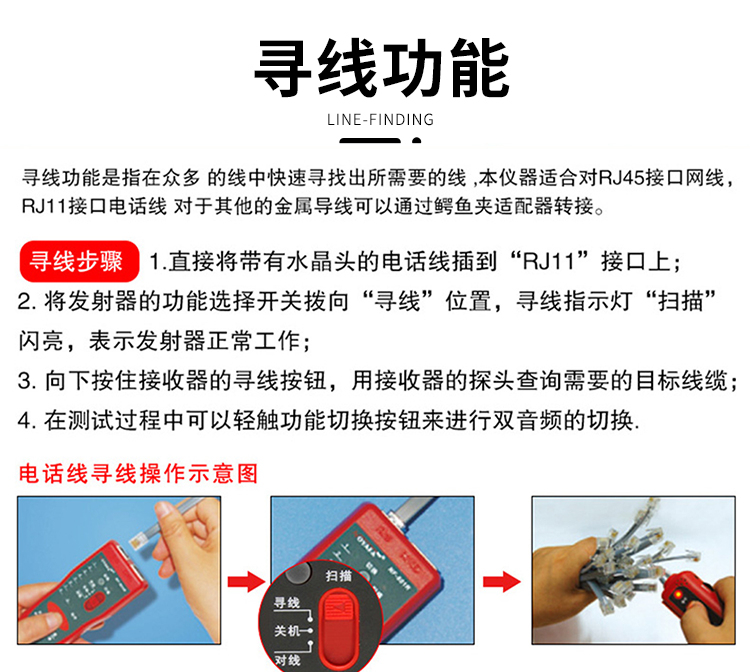 寻线功能

LINE-FINDING

寻线功能是指在众多 的线中快速寻找出所需要的线 ,本仪器适合对RJ45接口网线，RJ11接口电话线 对于其他的金属导线可以通过鳄鱼夹适配器转接。

寻线步骤 1.直接将带有水晶头的电话线插到“RJ11”接口上；
2. 将发射器的功能选择开关拨向“寻线”位置，寻线指示灯“扫描”闪亮，表示发射器正常工作；
3. 向下按住接收器的寻线按钮，用接收器的探头查询需要的目标线缆；
4. 在测试过程中可以轻触功能切换按钮来进行双音频的切换.

电话线寻线操作示意图

扫描
寻线
关机
对线