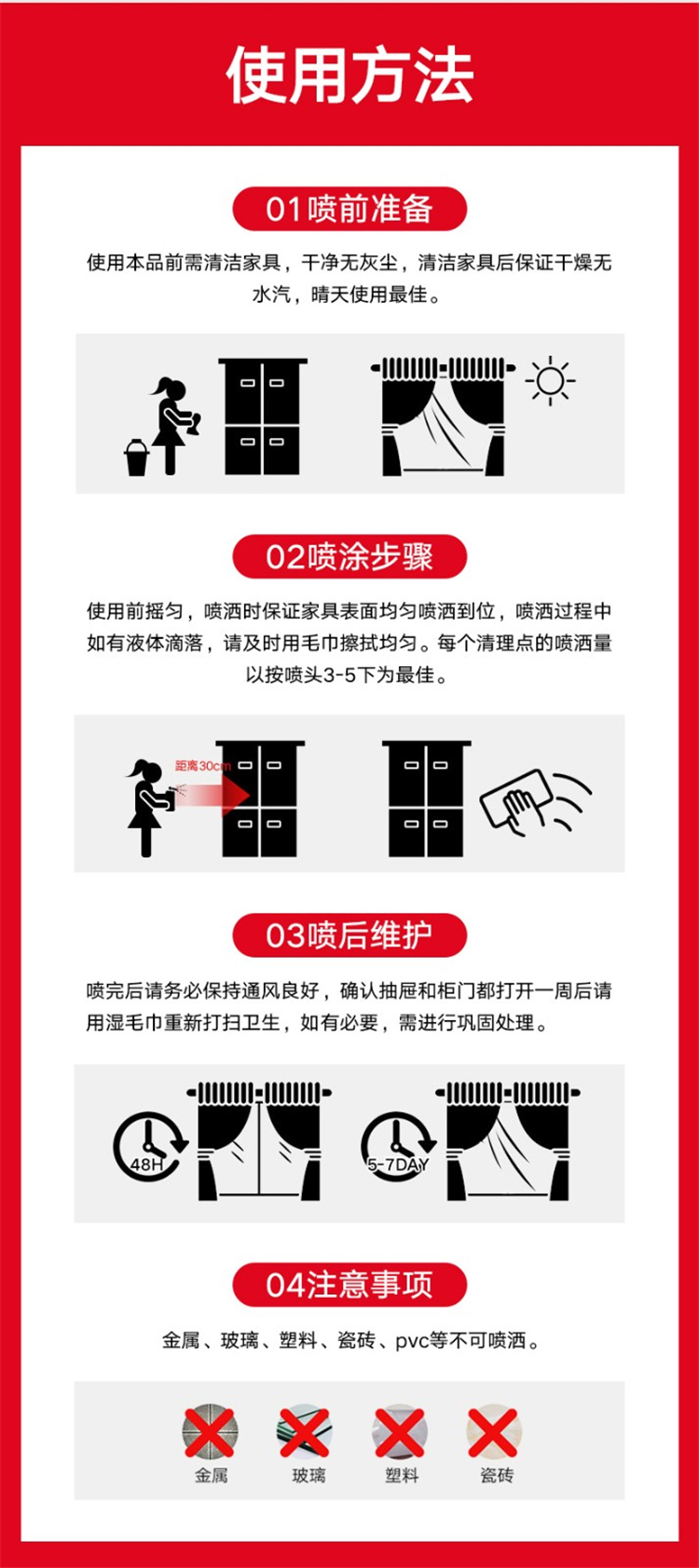 使用方法

01喷前准备

使用本品前需清洁家具，干净无灰尘，清洁家具后保证干燥无水汽，晴天使用最佳。

02喷涂步骤

使用前摇匀，喷洒时保证家具表面均匀喷洒到位，喷洒过程中如有液体滴落，请及时用毛巾擦拭均匀。每个清理点的喷洒量以按喷头3-5下为最佳。

距离30cm

03喷后维护

喷完后请务必保持通风良好，确认抽屉和柜门都打开一周后请用湿毛巾重新打扫卫生，如有必要，需进行巩固处理。

48H

5-7DAY

04注意事项

金属、玻璃、塑料、瓷砖、pvc等不可喷洒。

金属 玻璃 塑料 瓷砖