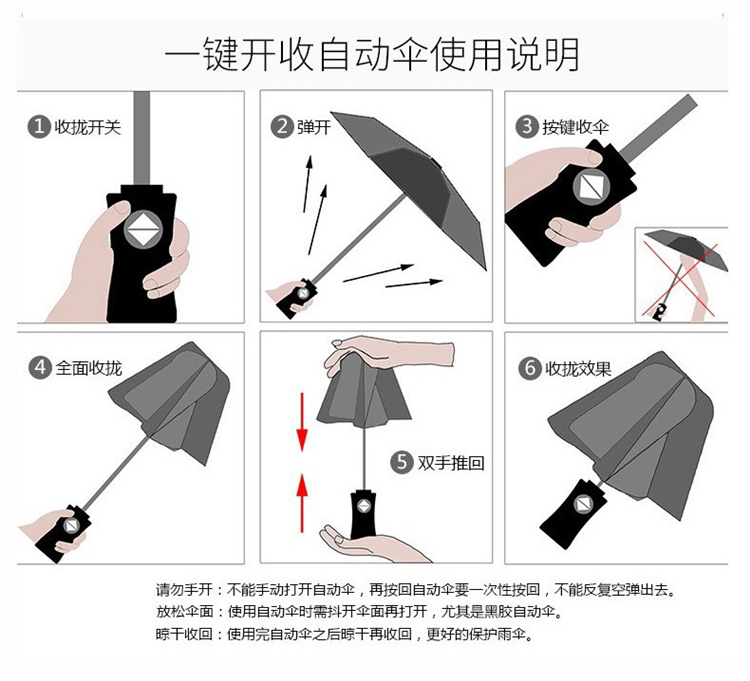 一键开收自动伞使用说明

1 收拢开关

2 弹开

3 按键收伞

4 全面收拢

5 双手推回

6 收拢效果

请勿手开：不能手动打开自动伞，再按回自动伞要一次性按回，不能反复空弹出去。
放松伞面：使用自动伞时需抖开伞面再打开，尤其是黑胶自动伞。
晾干收回：使用完自动伞之后晾干再收回，更好的保护雨伞。