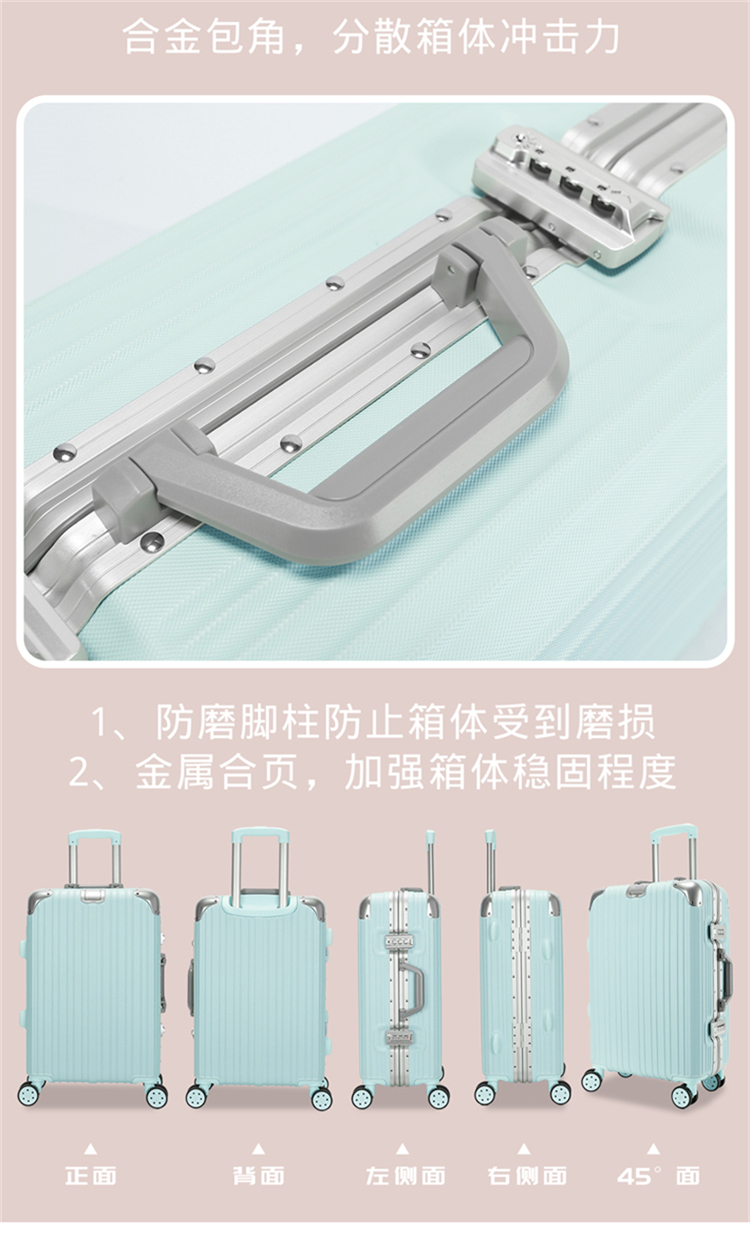 合金包角，分散箱体冲击力

1、防磨脚柱防止箱体受到磨损
2、金属合页，加强箱体稳固程度

正面

背面

左侧面

右侧面

45°面