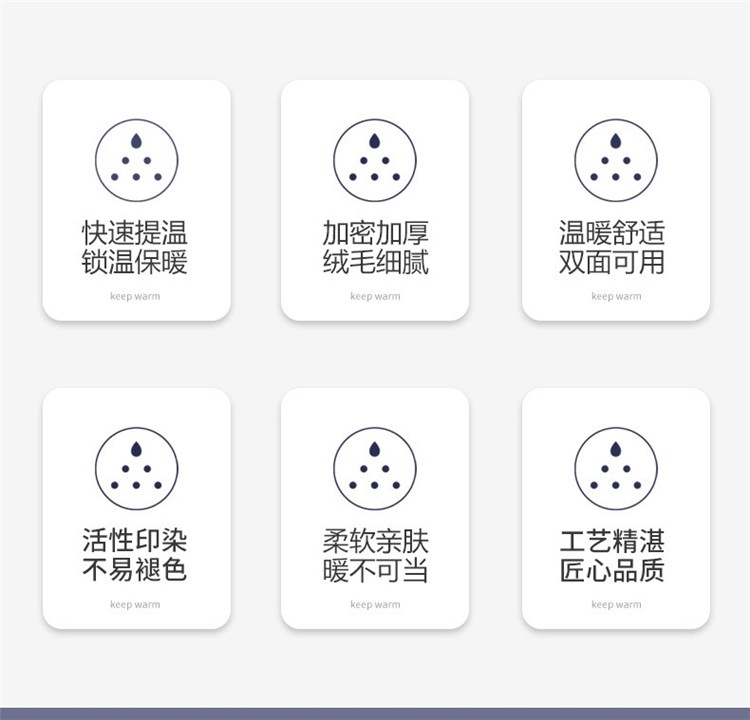 快速提温
锁温保暖

keep warm

加密加厚
绒毛细腻

keep warm

温暖舒适
双面可用

keep warm

活性印染
不易褪色

keep warm

柔软亲肤
暖不可当

keep warm

工艺精湛
匠心品质

keep warm