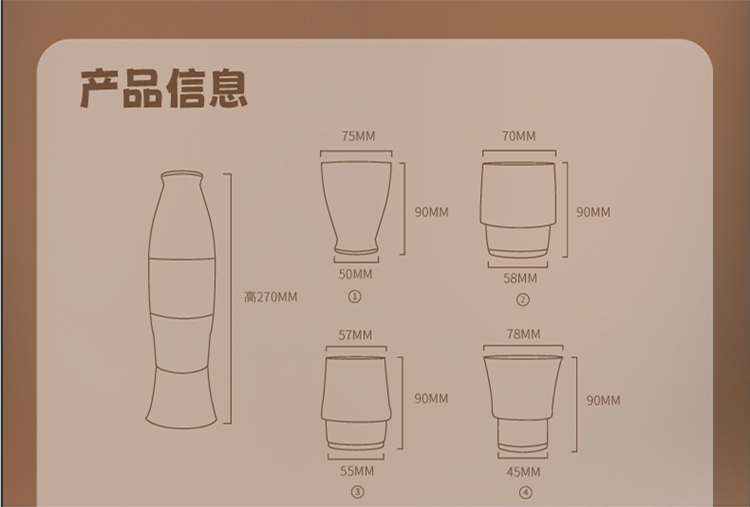 产品信息

高270MM

75MM
90MM
50MM
①

70MM
90MM
58MM
②

57MM
90MM
55MM
③

78MM
90MM
45MM
④