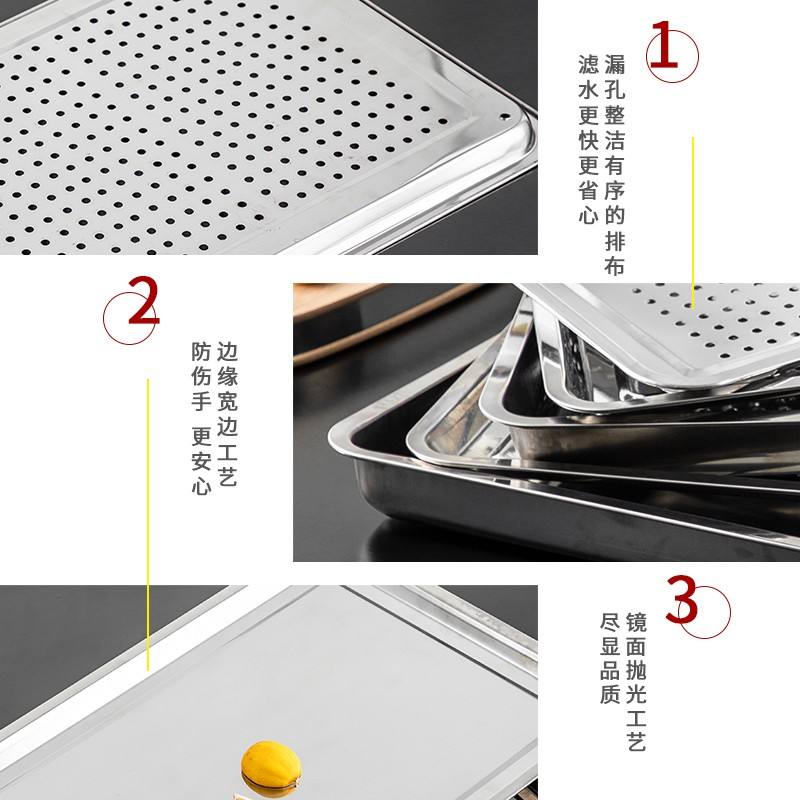 1

漏孔整洁有序的排布
滤水更快更省心

2

边缘宽边工艺
防伤手 更安心

3

镜面抛光工艺
尽显品质