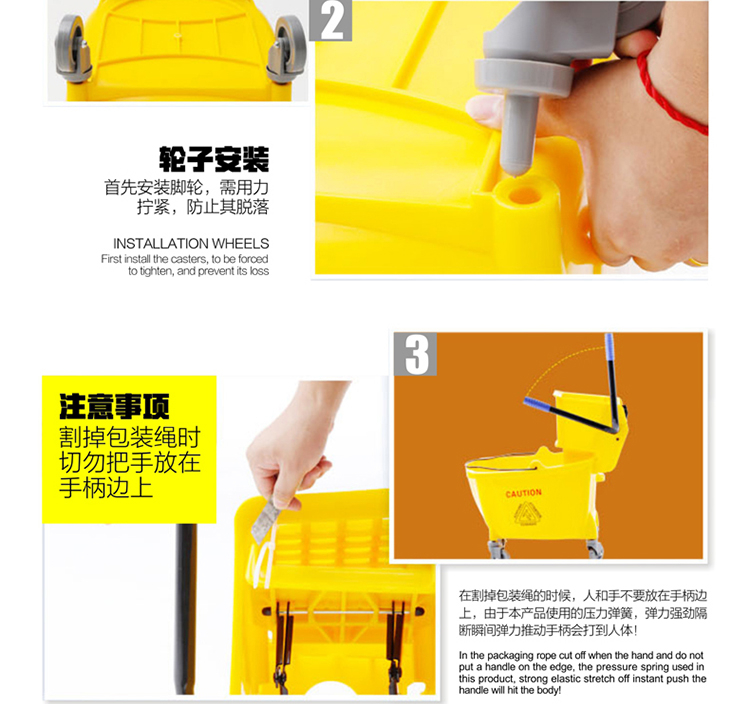 2

轮子安装
首先安装脚轮，需用力拧紧，防止其脱落

INSTALLATION WHEELS
First install the casters, to be forced to tighten, and prevent its loss

3

注意事项
割掉包装绳时切勿把手放在手柄边上

CAUTION

在割掉包装绳的时候，人和手不要放在手柄边上，由于本产品使用的压力弹簧，弹力强劲隔断瞬间弹力推动手柄会打到人体！

In the packaging rope cut off when the hand and do not put a handle on the edge, the pressure spring used in this product, strong elastic stretch off instant push the handle will hit the body!