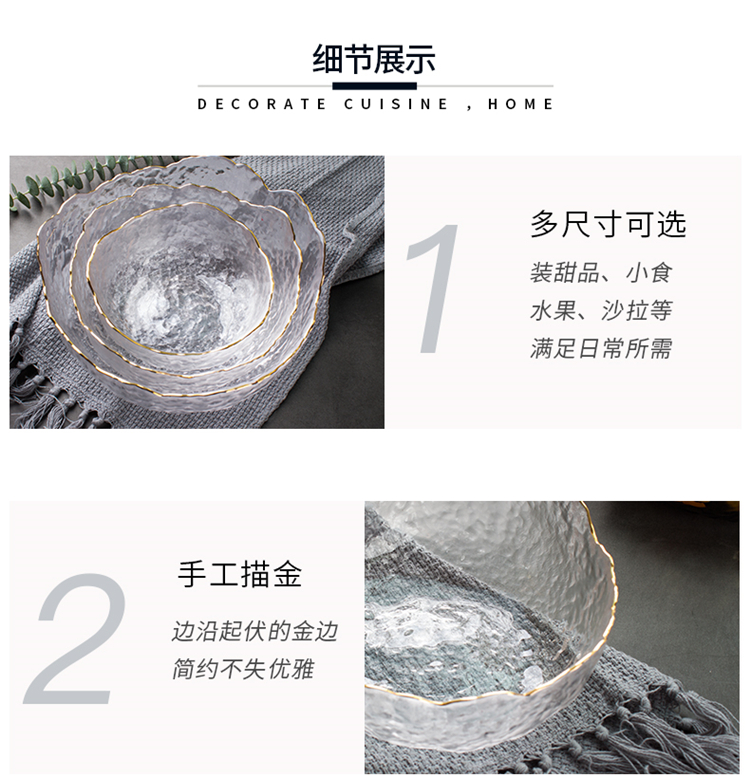 细节展示

DECORATE CUISINE , HOME

1

多尺寸可选

装甜品、小食
水果、沙拉等
满足日常所需

2

手工描金

边沿起伏的金边
简约不失优雅