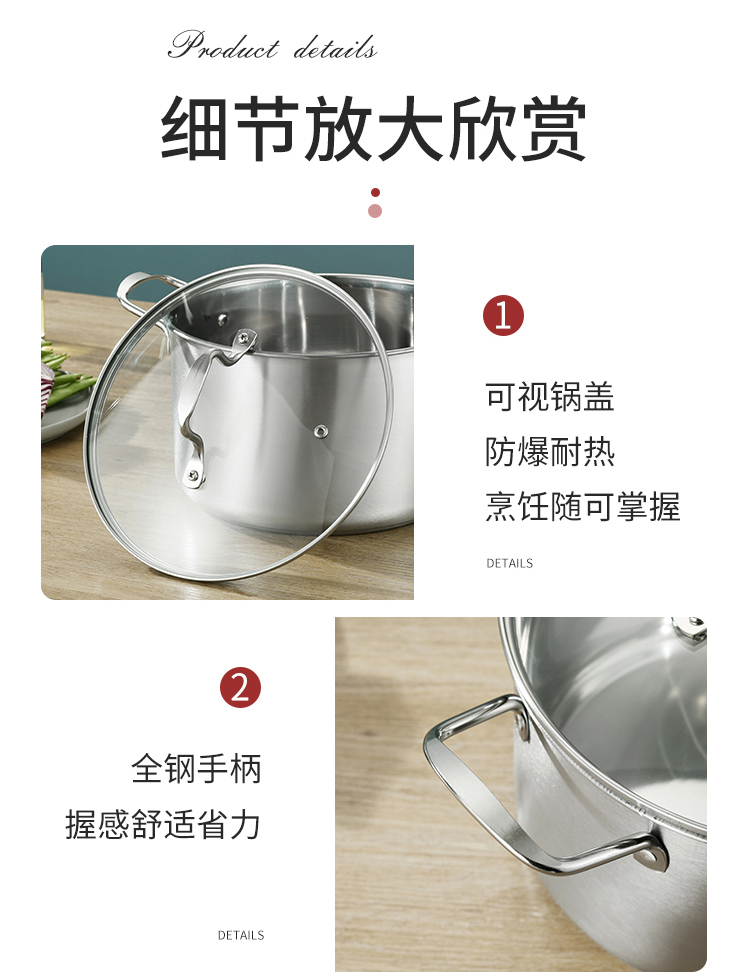 Product details

细节放大欣赏

1

可视锅盖
防爆耐热
烹饪随可掌握

DETAILS

2

全钢手柄
握感舒适省力

DETAILS