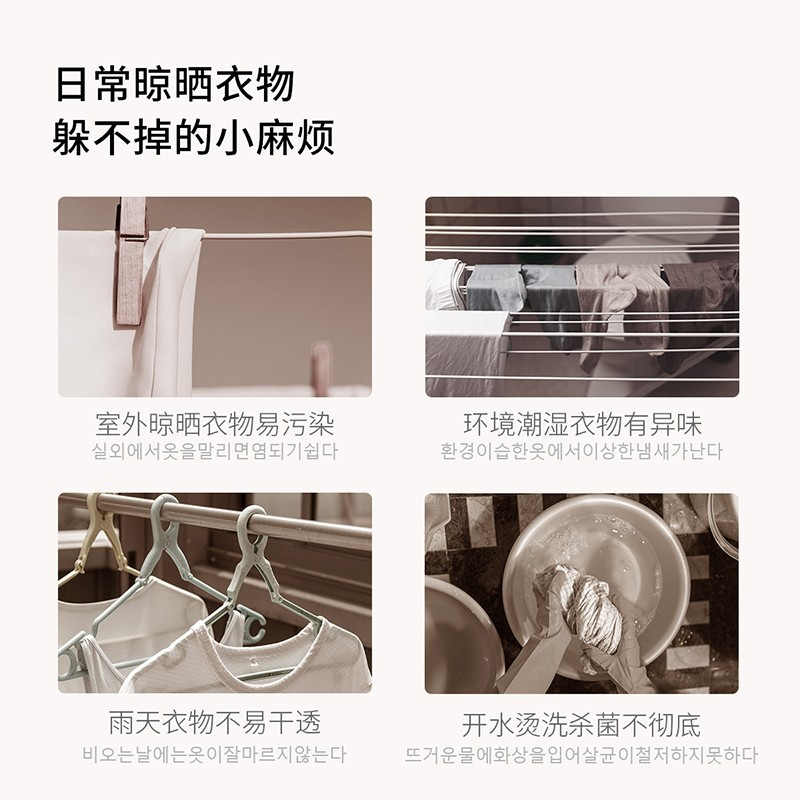 日常晾晒衣物
躲不掉的小麻烦

室外晾晒衣物易污染
실외에서옷을말리면염되기쉽다

环境潮湿衣物有异味
환경이습한옷에서이상한냄새가난다

雨天衣物不易干透
비오는날에는옷이잘마르지않는다

开水烫洗杀菌不彻底
뜨거운물에화상을입어살균이철저하지못하다