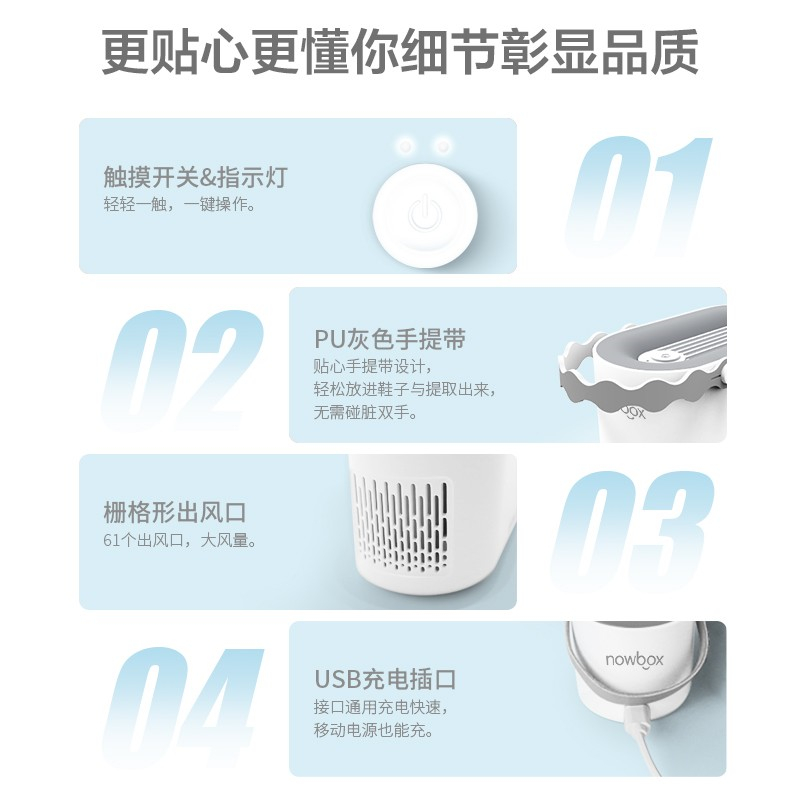 更贴心更懂你细节彰显品质

触摸开关&指示灯
轻轻一触，一键操作。

01

02

PU灰色手提带
贴心手提带设计，
轻松放进鞋子与提取出来，
无需碰脏双手。

栅格形出风口
61个出风口，大风量。

03

04

USB充电插口
接口通用充电快速，
移动电源也能充。

nowbox