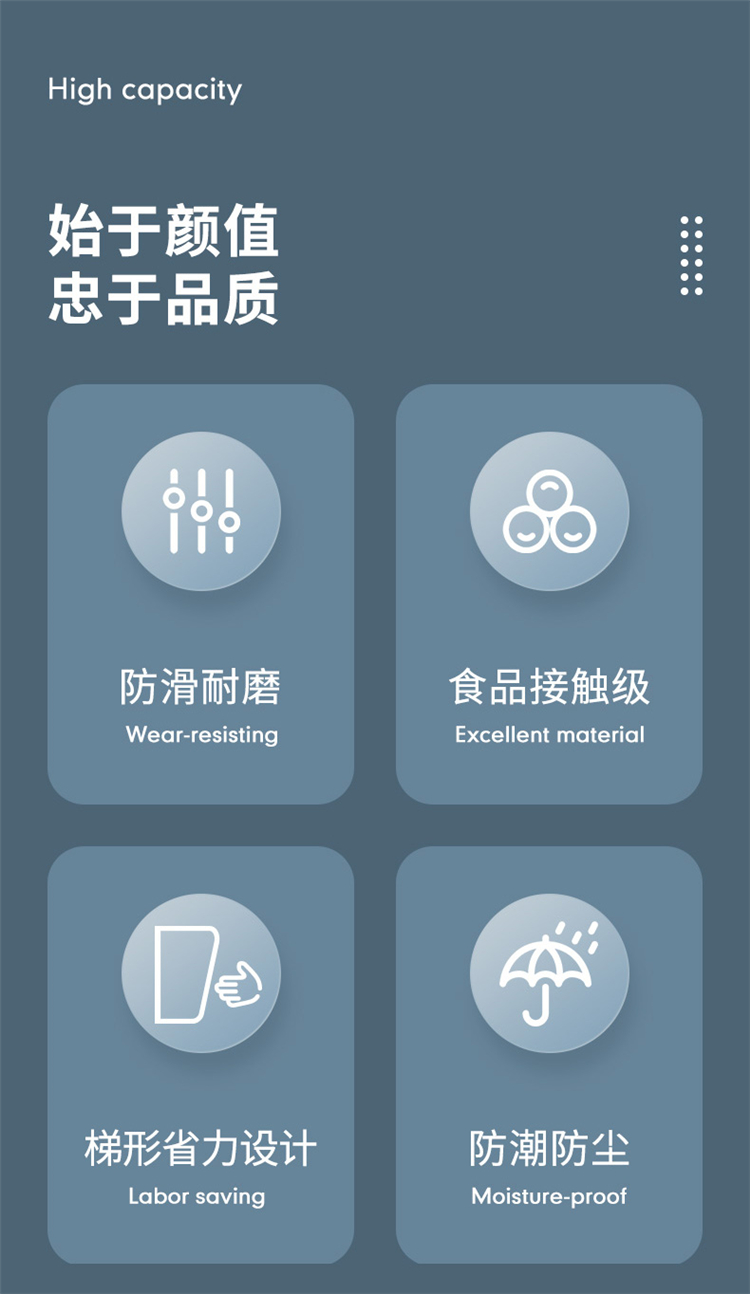 High capacity

始于颜值
忠于品质

防滑耐磨
Wear-resisting

食品接触级
Excellent material

梯形省力设计
Labor saving

防潮防尘
Moisture-proof