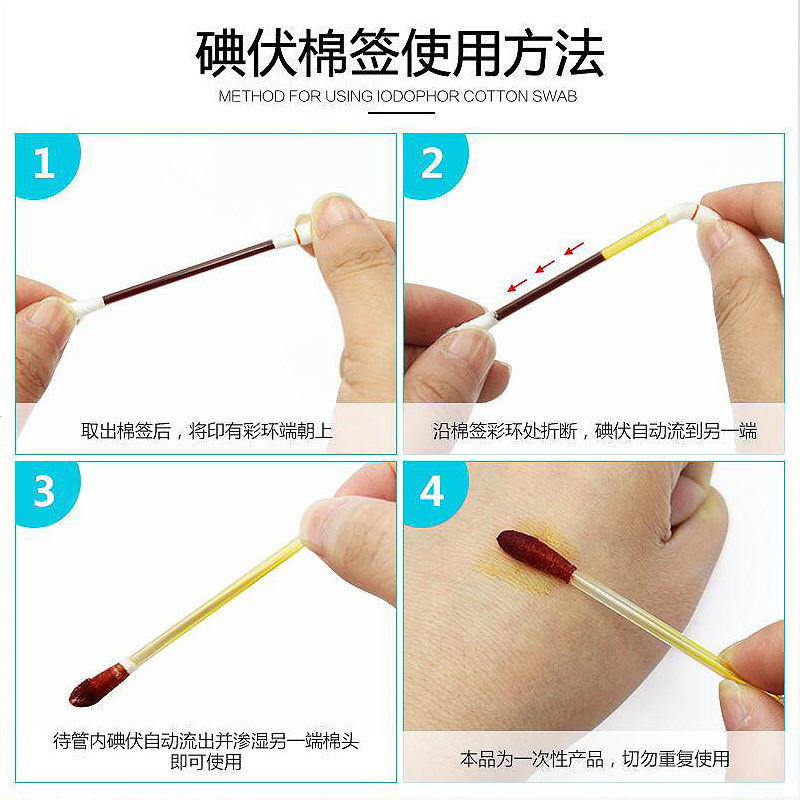 碘伏棉签使用方法

METHOD FOR USING IODOPHOR COTTON SWAB

1

取出棉签后，将印有彩环端朝上

2

沿棉签彩环处折断，碘伏自动流到另一端

3

待管内碘伏自动流出并渗湿另一端棉头即可使用

4

本品为一次性产品，切勿重复使用