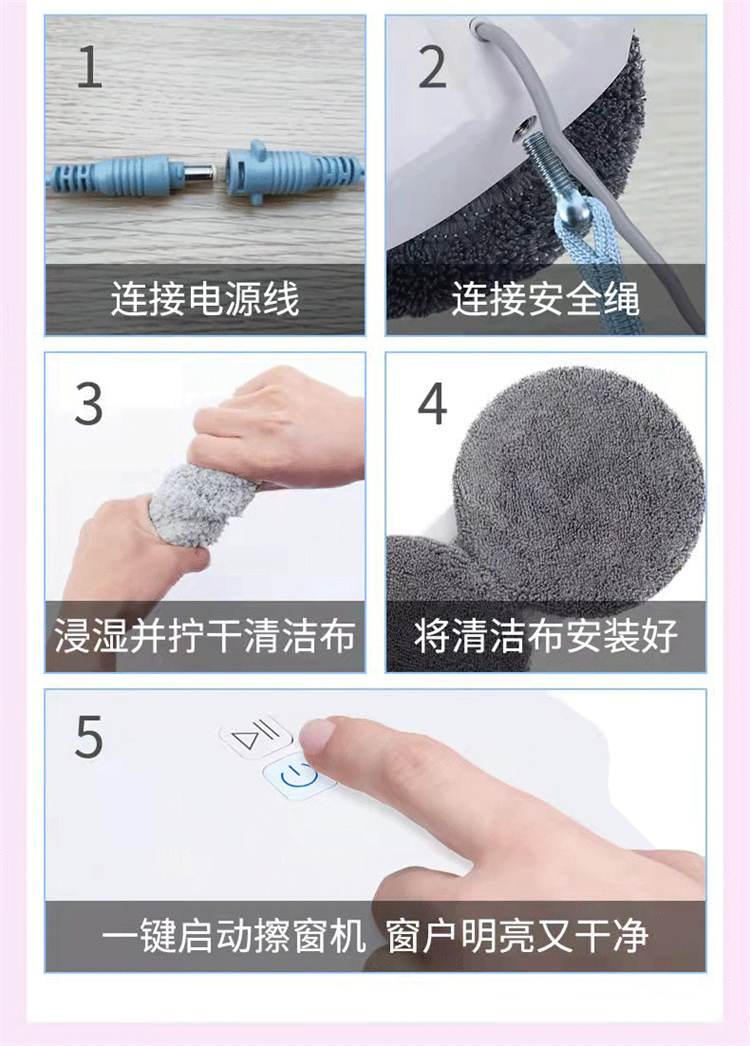 1
连接电源线

2
连接安全绳

3
浸湿并拧干清洁布

4
将清洁布安装好

5
一键启动擦窗机 窗户明亮又干净