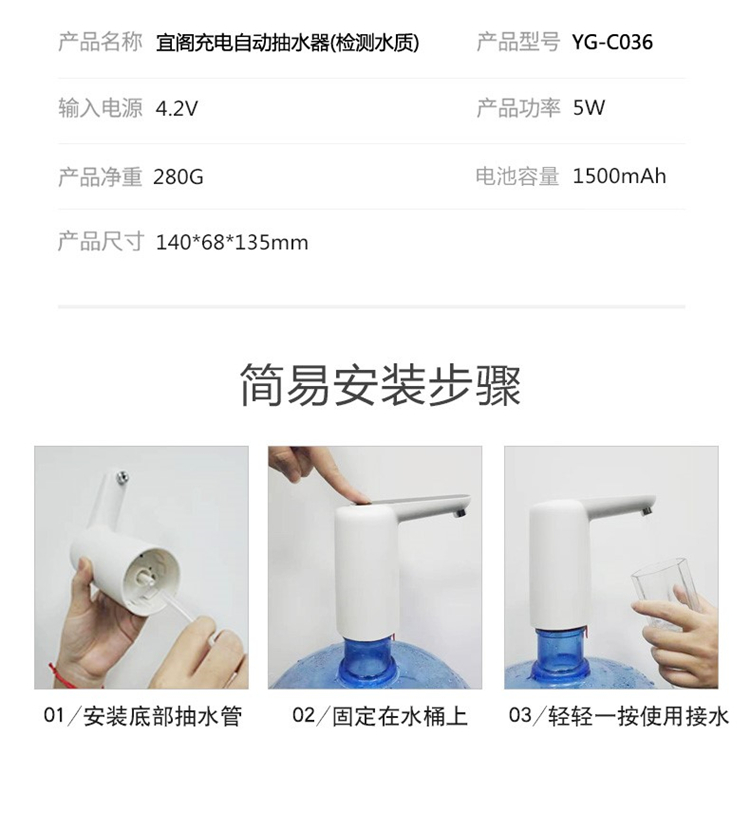 产品名称 宜阁充电自动抽水器(检测水质)

产品型号 YG-C036

输入电源 4.2V

产品功率 5W

产品净重 280G

电池容量 1500mAh

产品尺寸 140*68*135mm

简易安装步骤

01/安装底部抽水管

02/固定在水桶上

03/轻轻一按使用接水