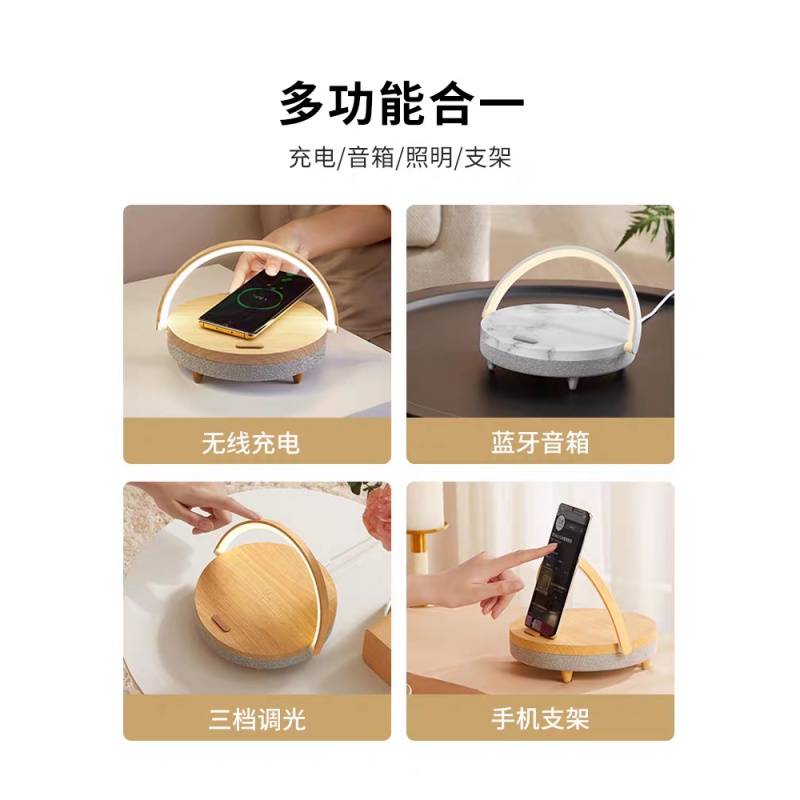 多功能合一

充电/音箱/照明/支架

无线充电

蓝牙音箱

三档调光

手机支架