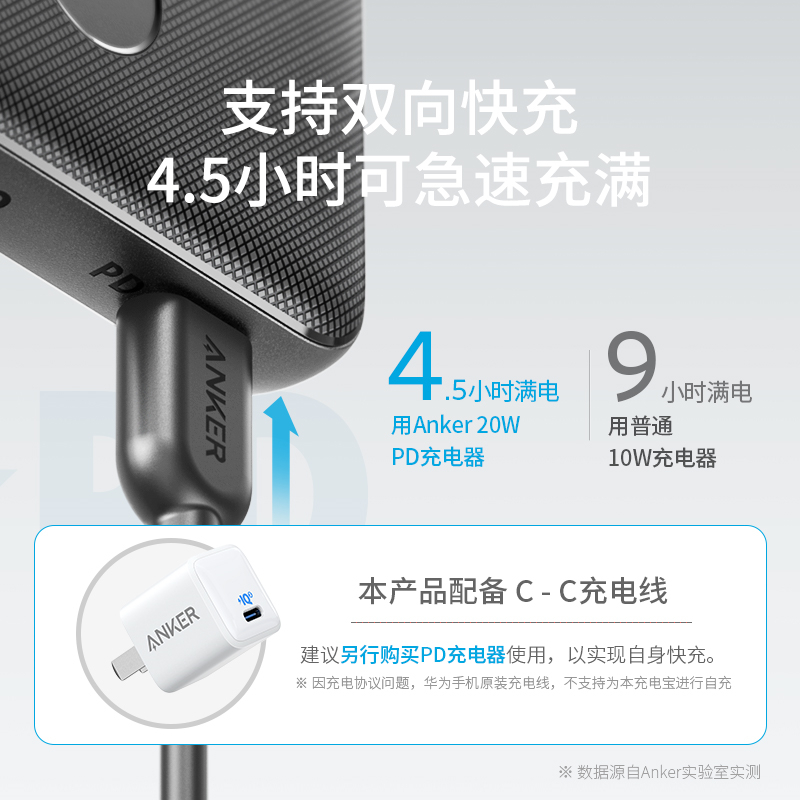 支持双向快充
4.5小时可急速充满

PD

ANKER

4.5小时满电
用Anker 20W
PD充电器

9小时满电
用普通
10W充电器

ANKER

本产品配备 C - C充电线

建议另行购买PD充电器使用，以实现自身快充。
※ 因充电协议问题，华为手机原装充电线，不支持为本充电宝进行自充

※ 数据源自Anker实验室实测