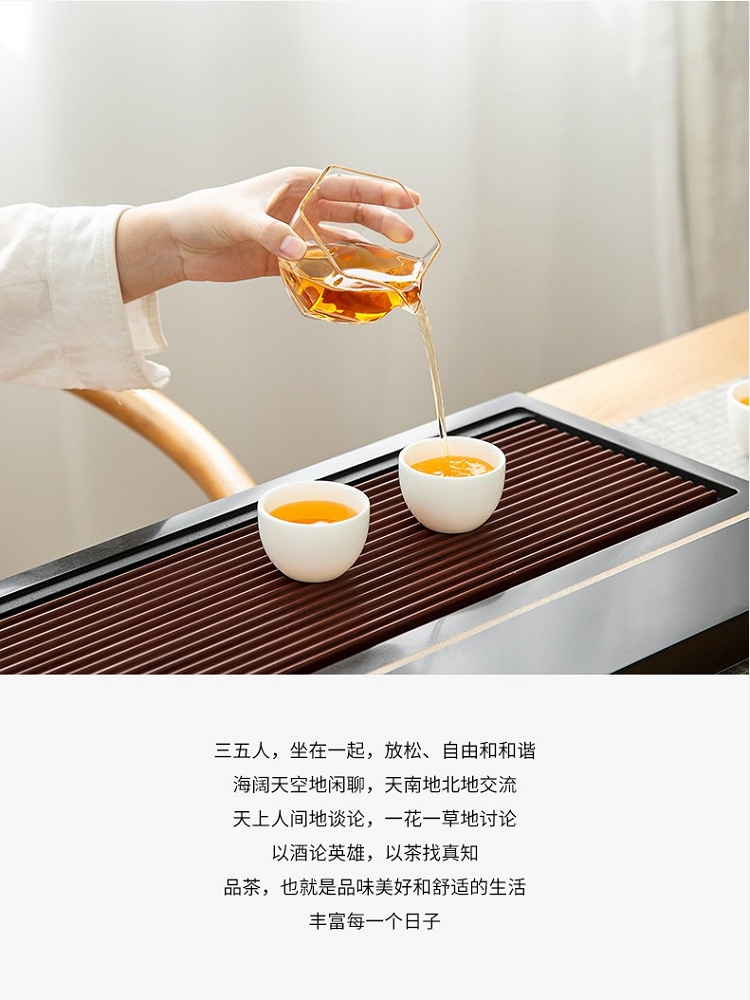 三五人，坐在一起，放松、自由和和谐
海阔天空地闲聊，天南地北地交流
天上人间地谈论，一花一草地讨论
以酒论英雄，以茶找真知
品茶，也就是品味美好和舒适的生活
丰富每一个日子