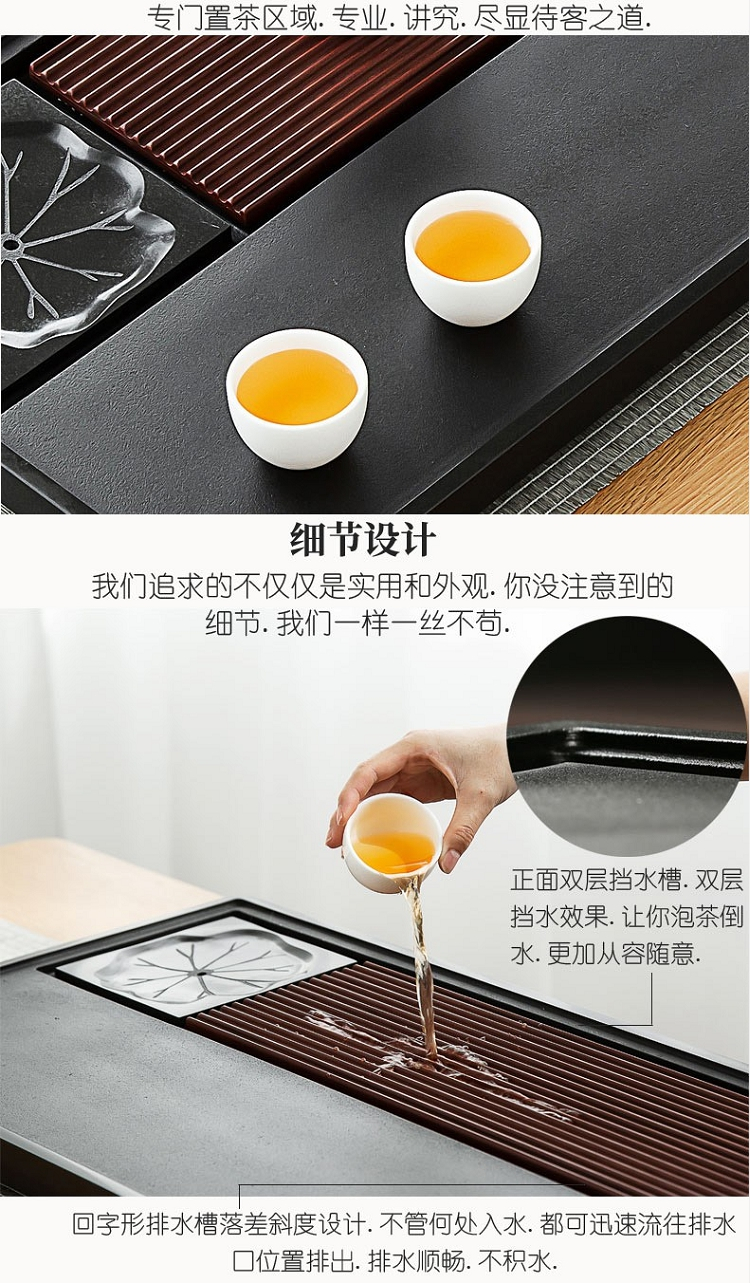 专门置茶区域. 专业. 讲究. 尽显待客之道.

细节设计

我们追求的不仅仅是实用和外观. 你没注意到的细节. 我们一样一丝不苟.

正面双层挡水槽. 双层挡水效果. 让你泡茶倒水. 更加从容随意.

回字形排水槽落差斜度设计. 不管何处入水. 都可迅速流往排水口位置排出. 排水顺畅. 不积水.