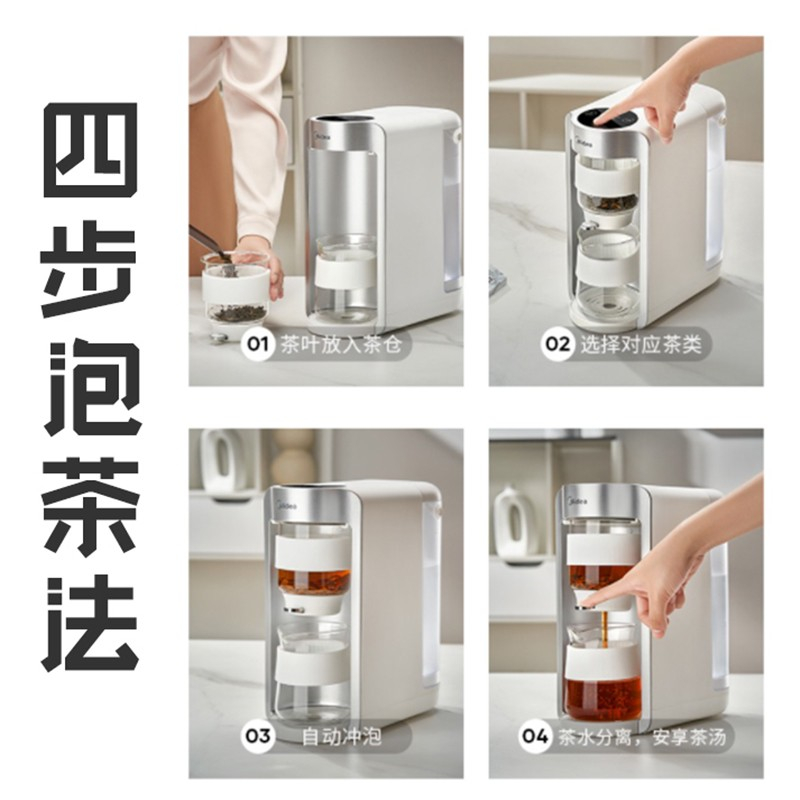 四步泡茶法

Midea

01 茶叶放入茶仓

Midea

02 选择对应茶类

Midea

03 自动冲泡

Midea

04 茶水分离，安享茶汤