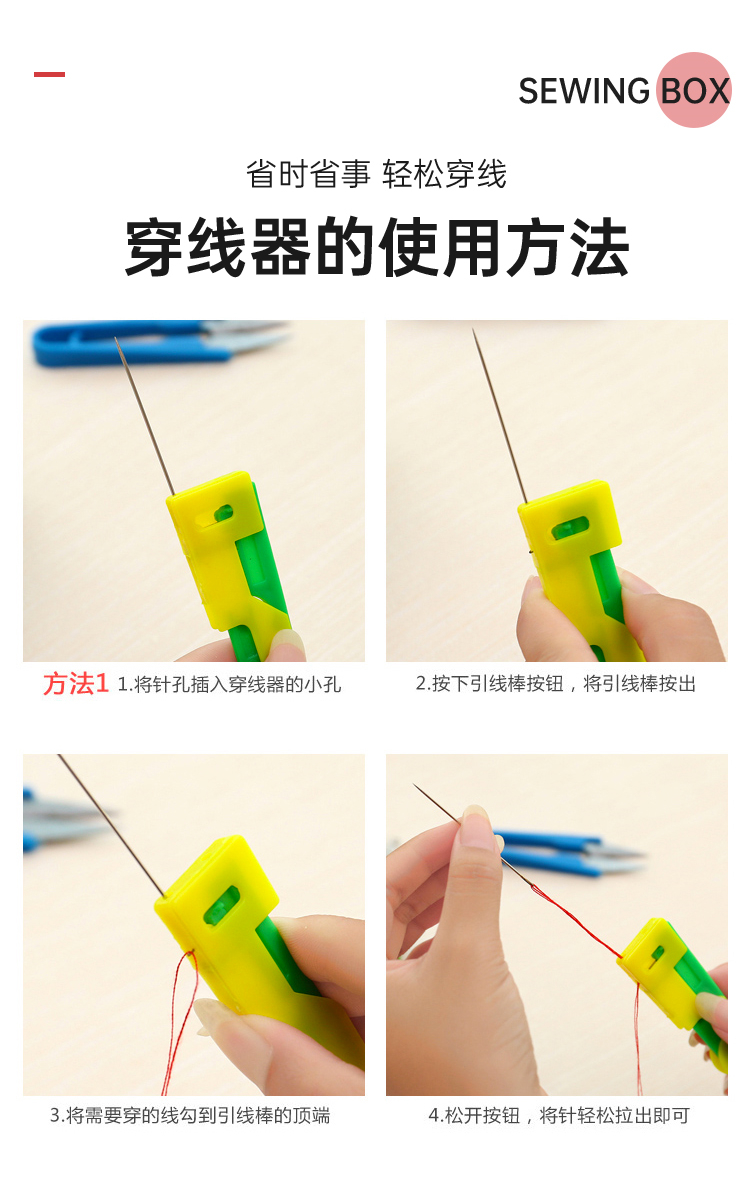 SEWING BOX

省时省事 轻松穿线

穿线器的使用方法

方法1 1.将针孔插入穿线器的小孔

2.按下引线棒按钮，将引线棒按出

3.将需要穿的线勾到引线棒的顶端

4.松开按钮，将针轻松拉出即可