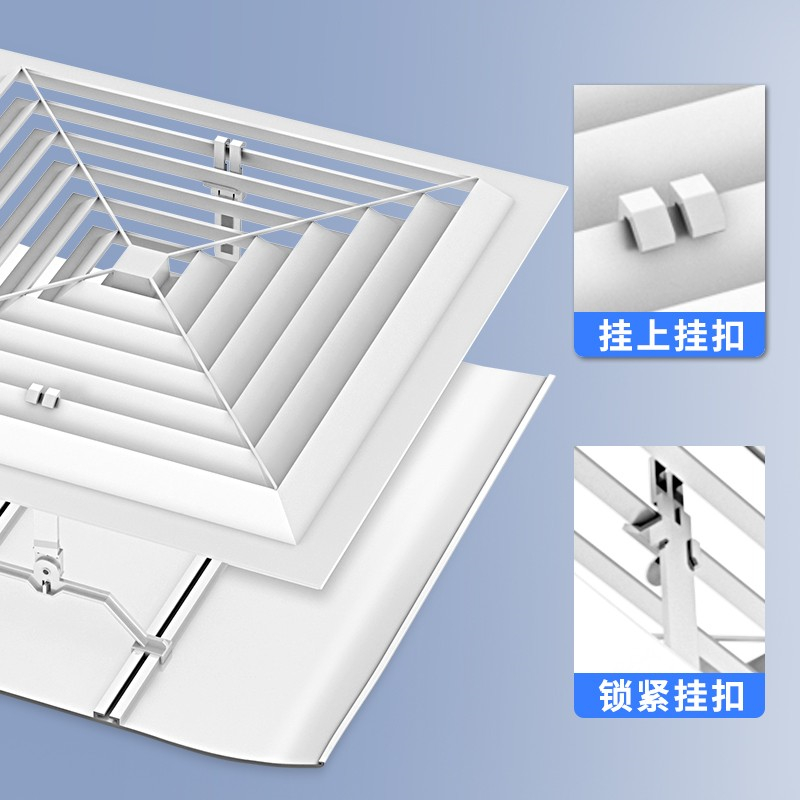 挂上挂扣

锁紧挂扣