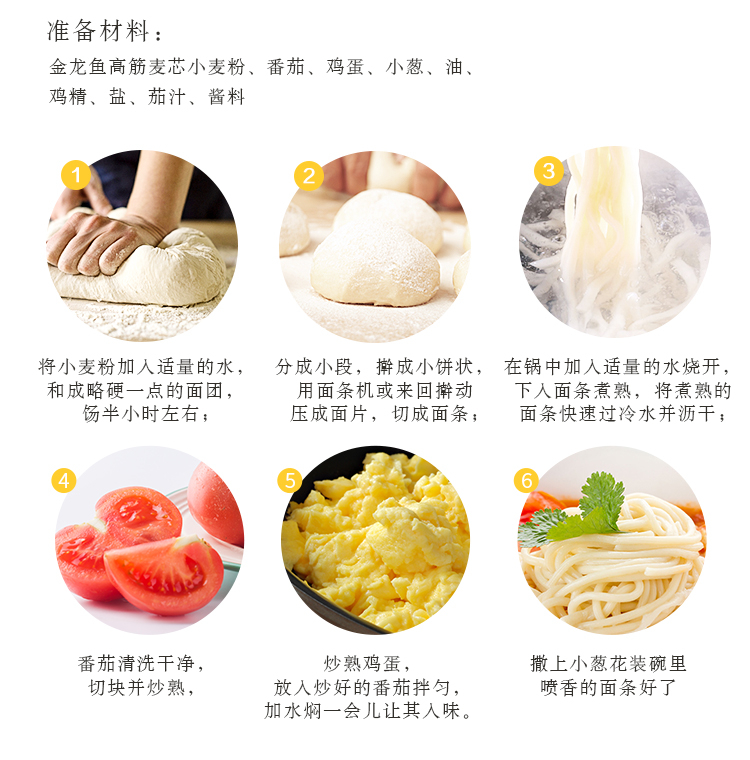 准备材料：
金龙鱼高筋麦芯小麦粉、番茄、鸡蛋、小葱、油、鸡精、盐、茄汁、酱料

1
将小麦粉加入适量的水，和成略硬一点的面团，饧半小时左右；

2
分成小段，擀成小饼状，用面条机或来回擀动压成面片，切成面条；

3
在锅中加入适量的水烧开，下入面条煮熟，将煮熟的面条快速过冷水并沥干；

4
番茄清洗干净，切块并炒熟，

5
炒熟鸡蛋，放入炒好的番茄拌匀，加水焖一会儿让其入味。

6
撒上小葱花装碗里喷香的面条好了