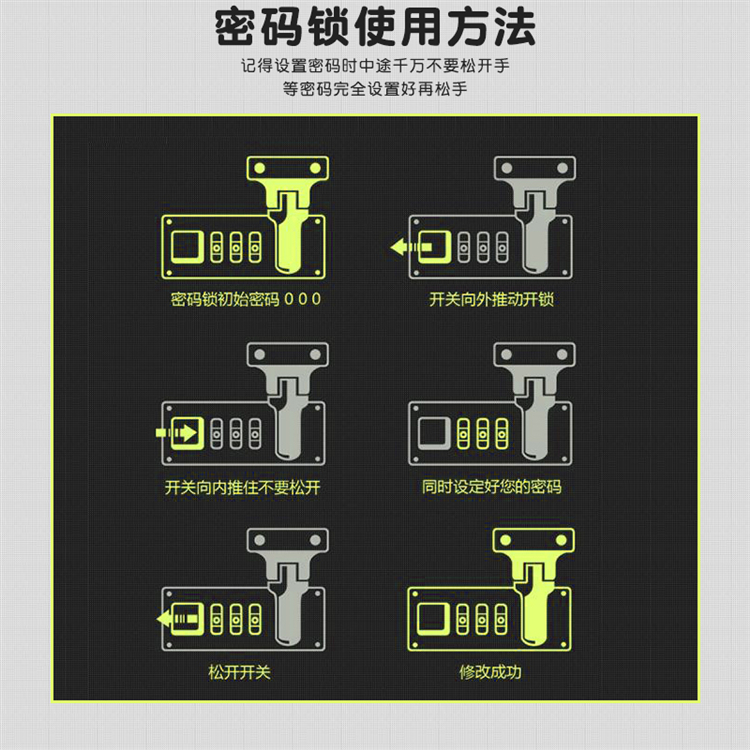 密码锁使用方法

记得设置密码时中途千万不要松开手
等密码完全设置好再松手

密码锁初始密码 0 0 0

开关向外推动开锁

开关向内推住不要松开

同时设定好您的密码

松开开关

修改成功