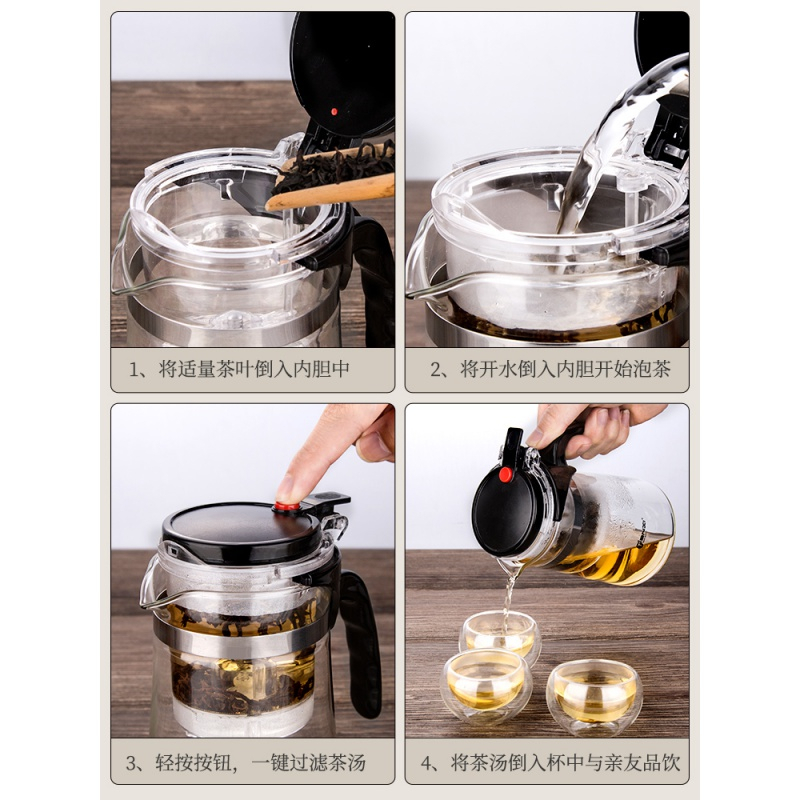 1、将适量茶叶倒入内胆中

2、将开水倒入内胆开始泡茶

3、轻按按钮，一键过滤茶汤

4、将茶汤倒入杯中与亲友品饮