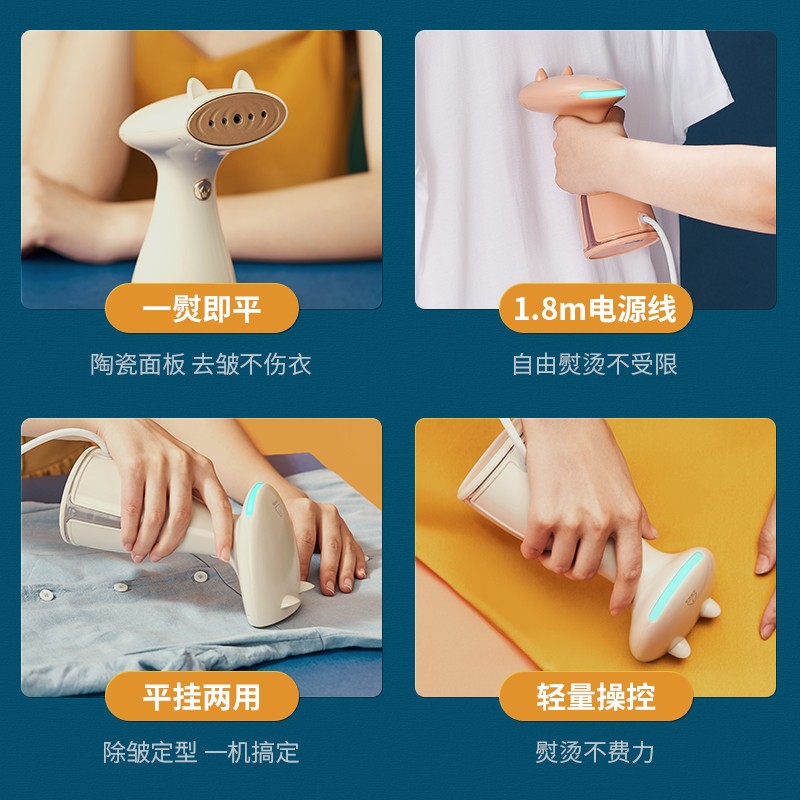 一熨即平

陶瓷面板 去皱不伤衣

1.8m电源线

自由熨烫不受限

平挂两用

除皱定型 一机搞定

轻量操控

熨烫不费力