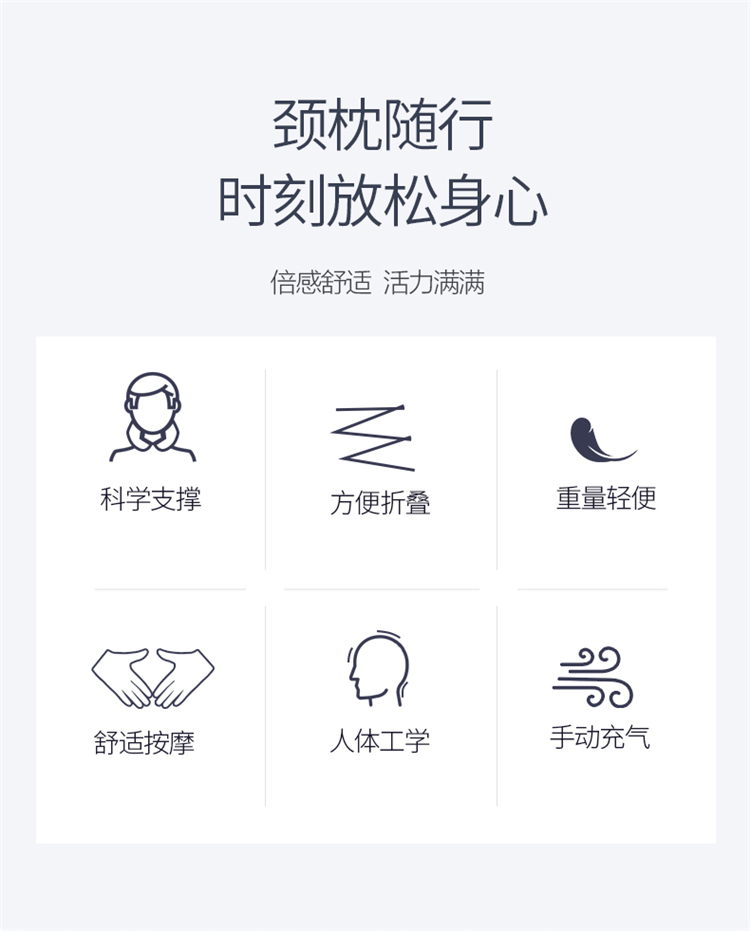 颈枕随行
时刻放松身心

倍感舒适 活力满满

科学支撑

方便折叠

重量轻便

舒适按摩

人体工学

手动充气