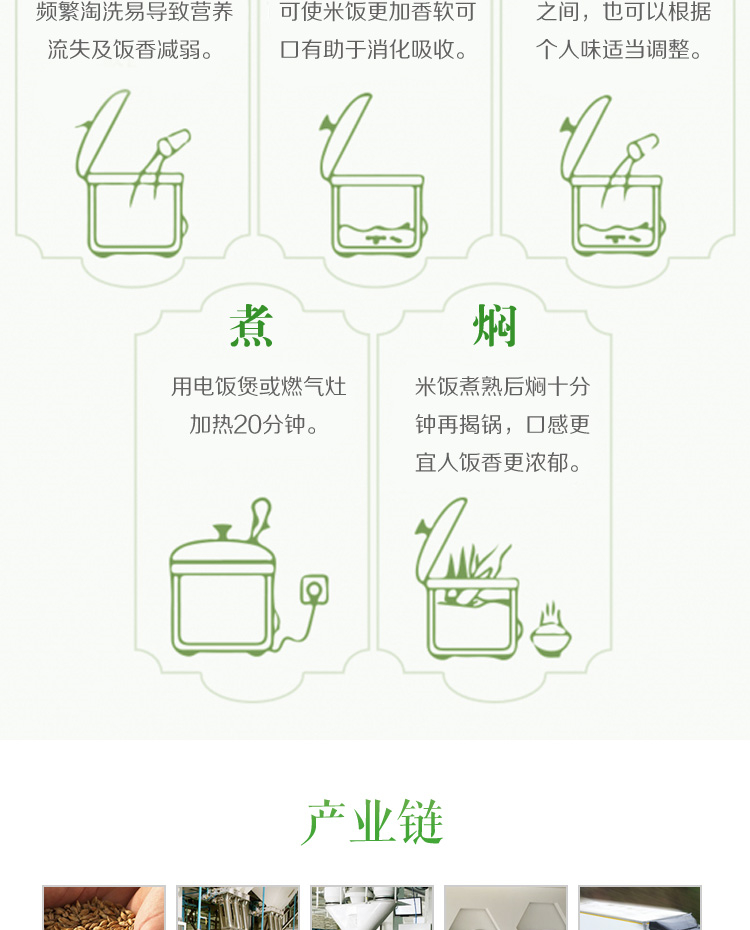 频繁淘洗易导致营养流失及饭香减弱。

可使米饭更加香软可口有助于消化吸收。

之间，也可以根据个人味适当调整。

煮

用电饭煲或燃气灶加热20分钟。

焖

米饭煮熟后焖十分钟再揭锅，口感更宜人饭香更浓郁。

产业链